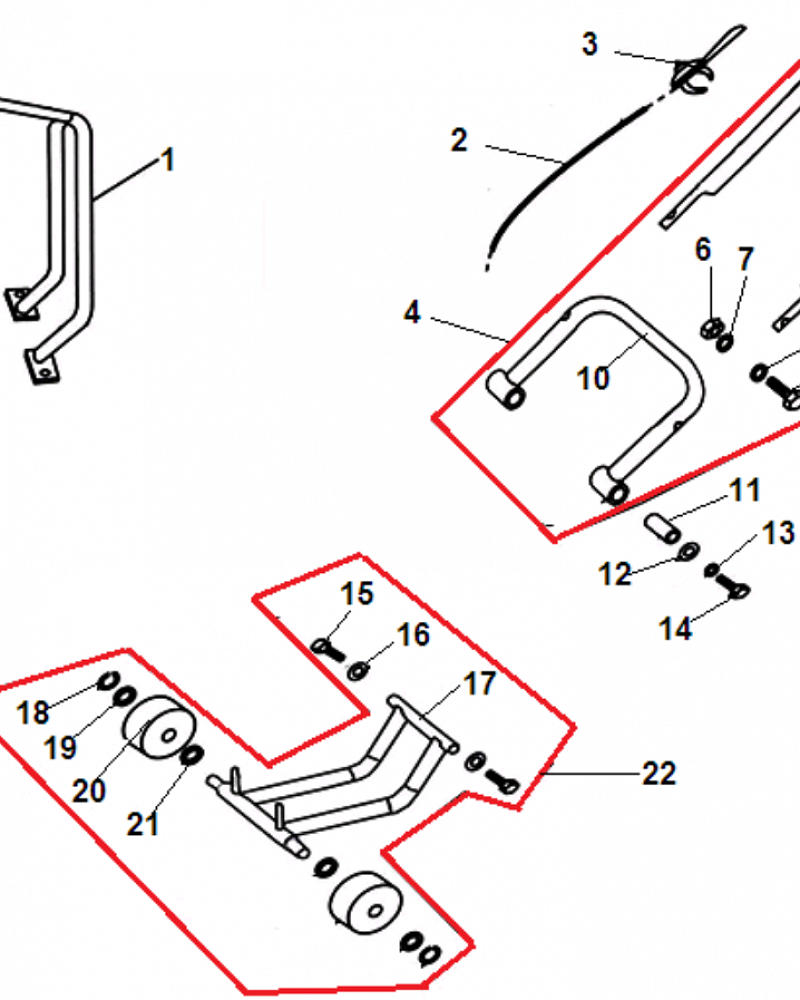 3
2
1
6
7
4
10
11
13
12
14
15
16
17
18
19
20
21
22