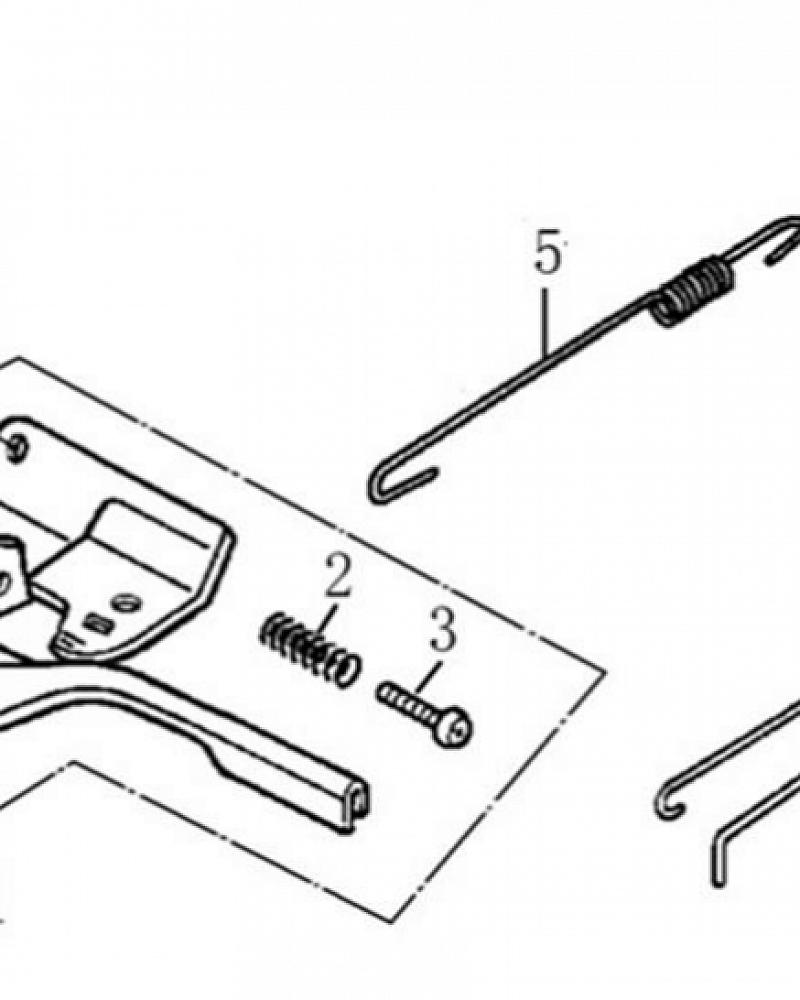 5

2

3