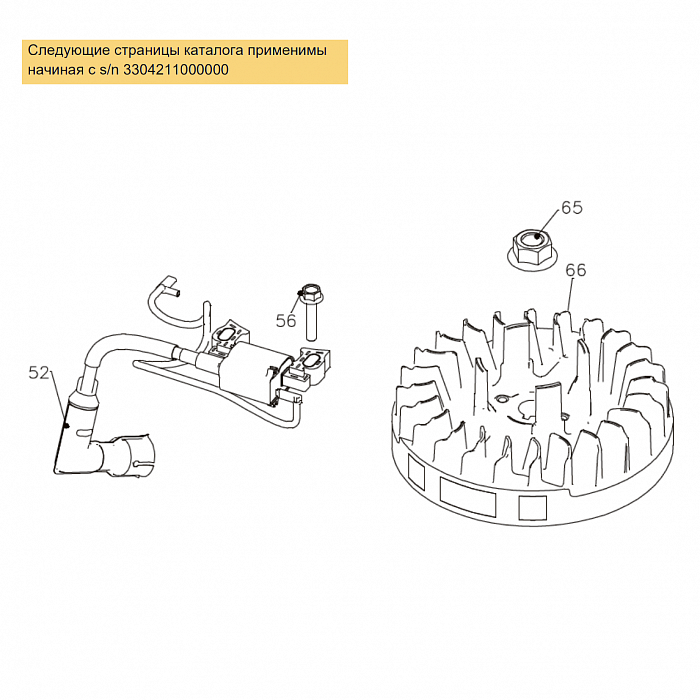 Следующие страницы каталога применимы начиная с s/n 3304211000000

65

66

56

52