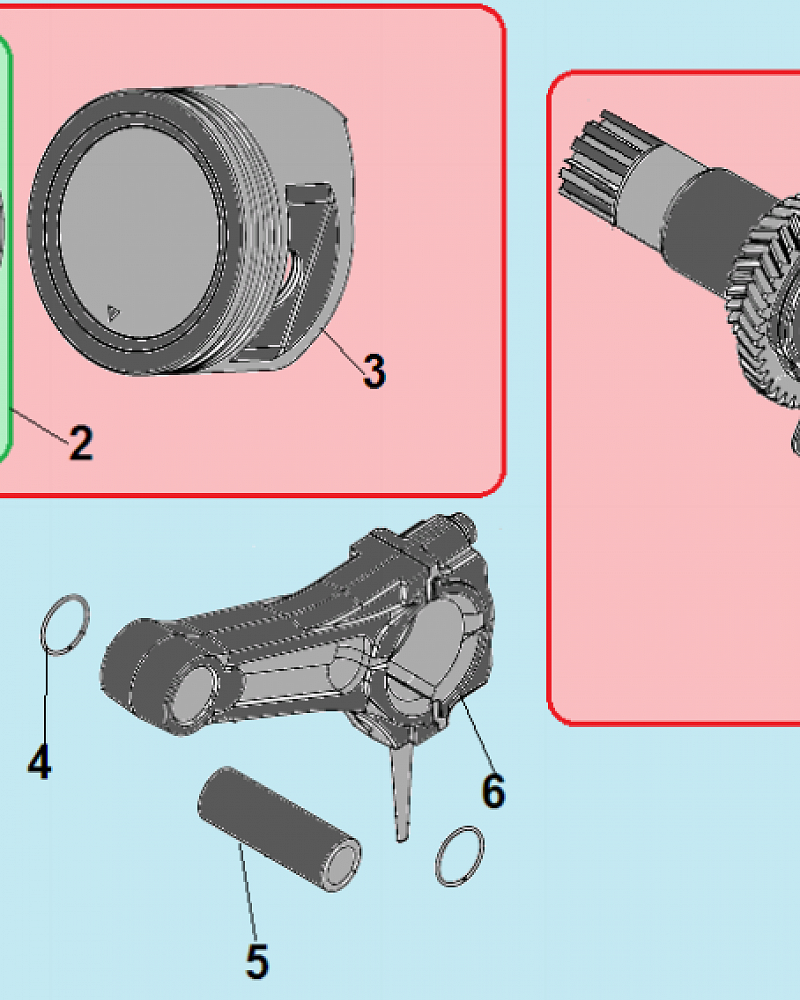 3
2
4
6
5