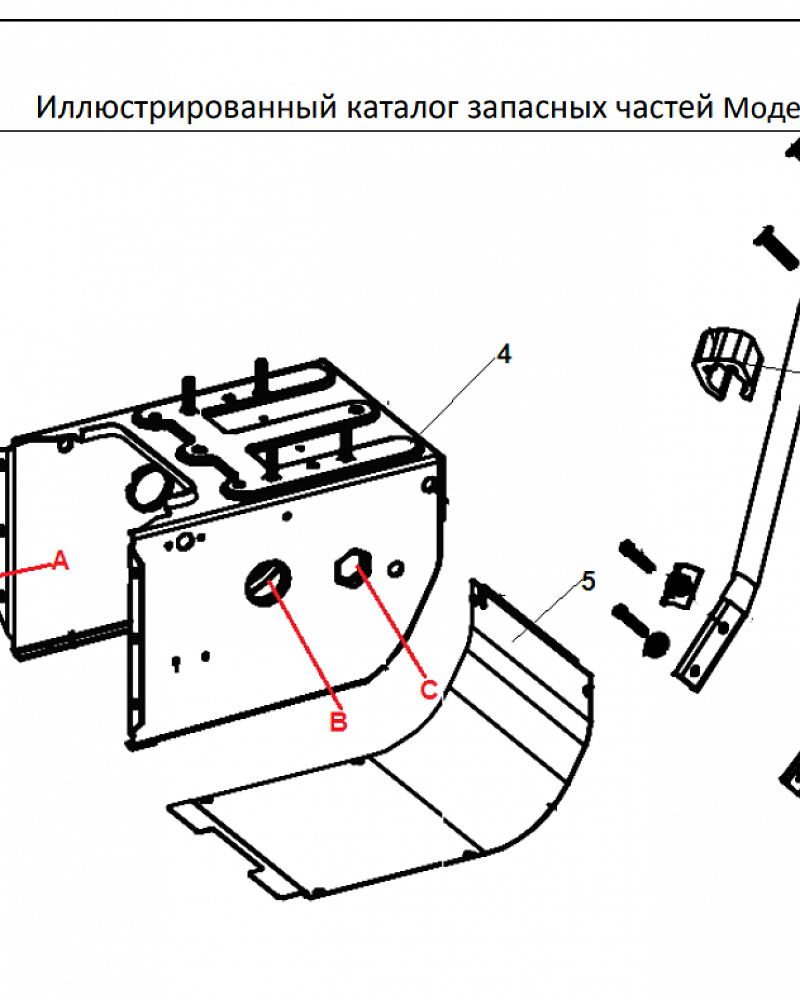 Иллюстрированный каталог запасных частей Моде

4

A

5

B

C