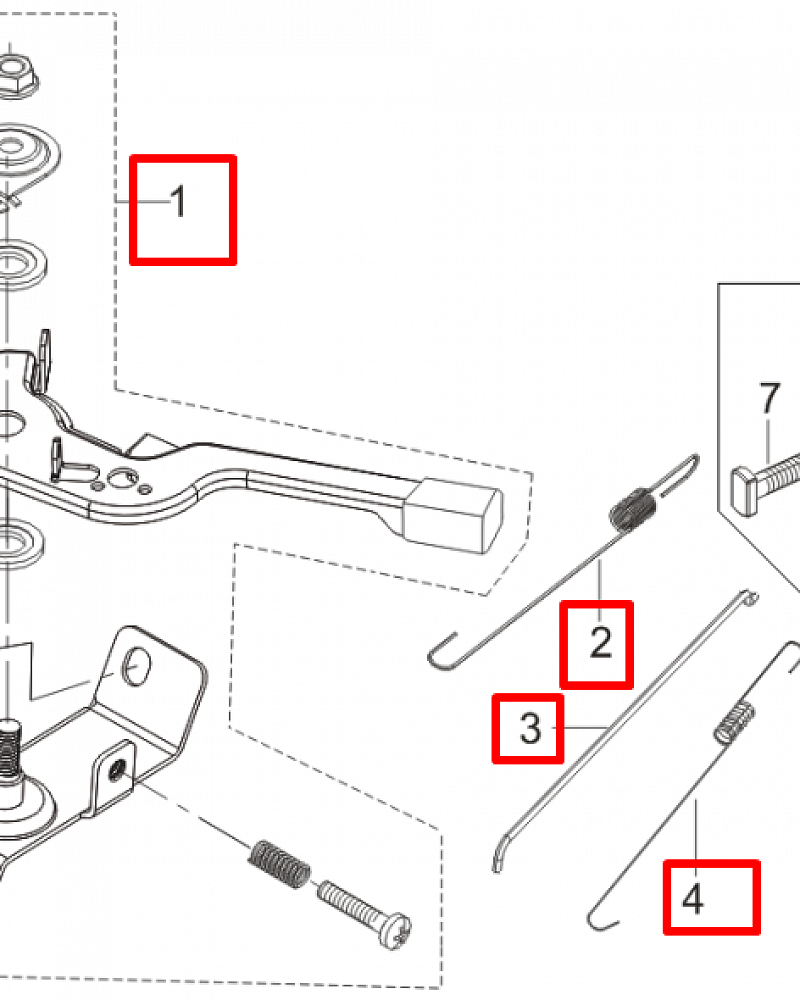 1

7

2

3

4