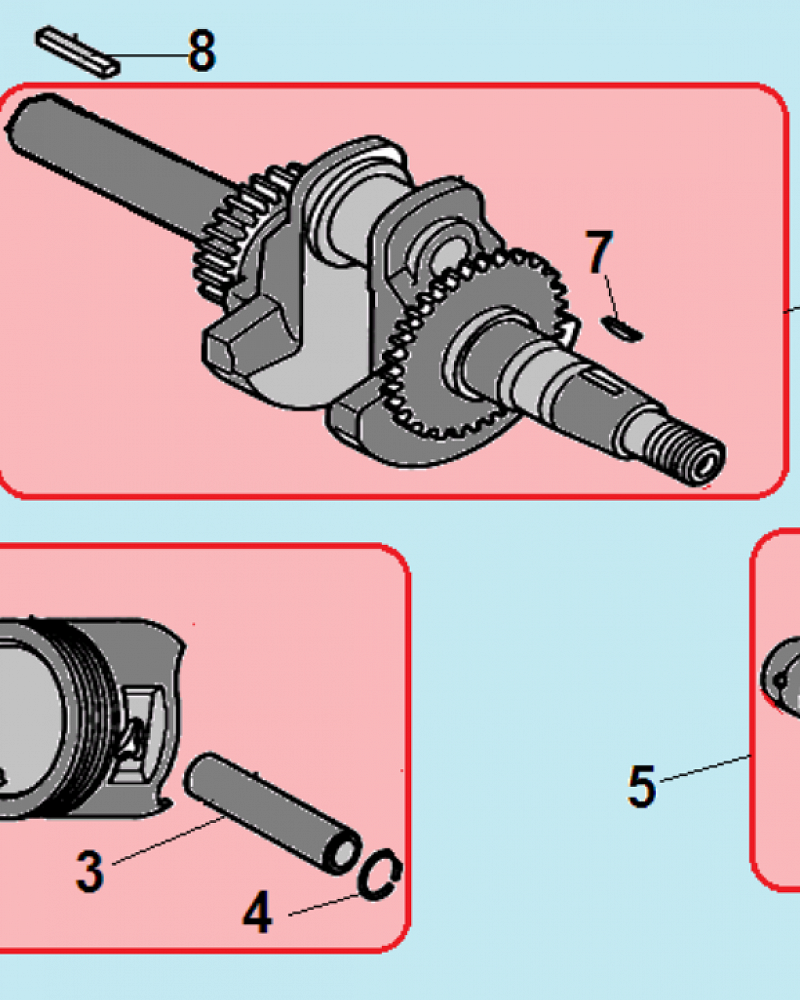 8
7
5
3
4