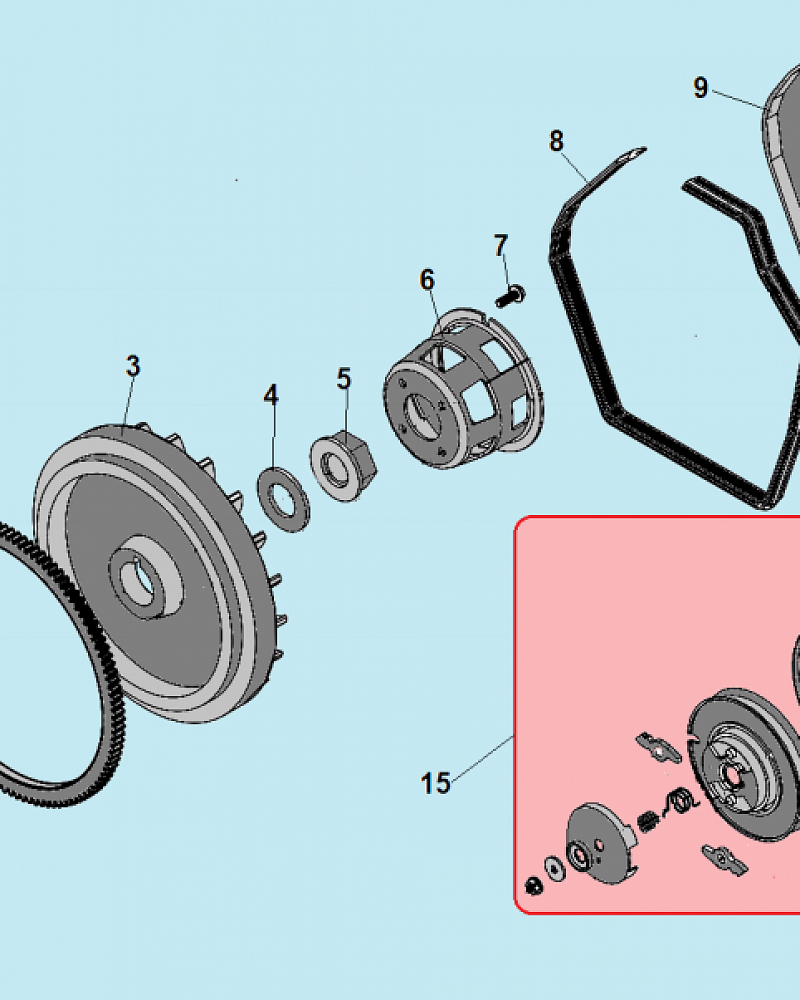 9
8
7
6
3
4
5
15