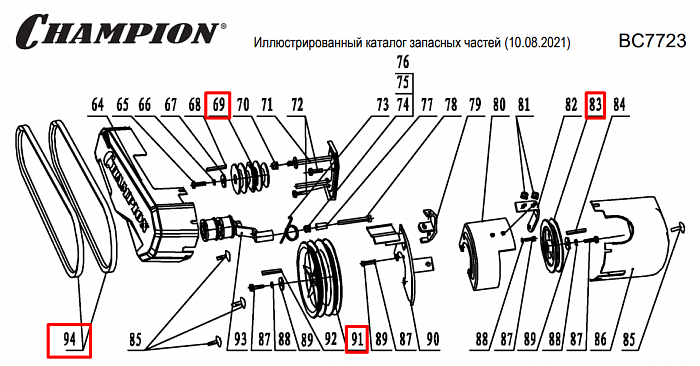 CHAMPION®

Иллюстрированный каталог запасных частей (10.08.2021)

BC7723

76
75
64 65 66 67 68 69 70 71 72 73 74 77 78 79 80 81 82 83 84

CHAMPION

94 85 93 87 88 89 92 91 89 87 90 88 87 89 88 87 86 85