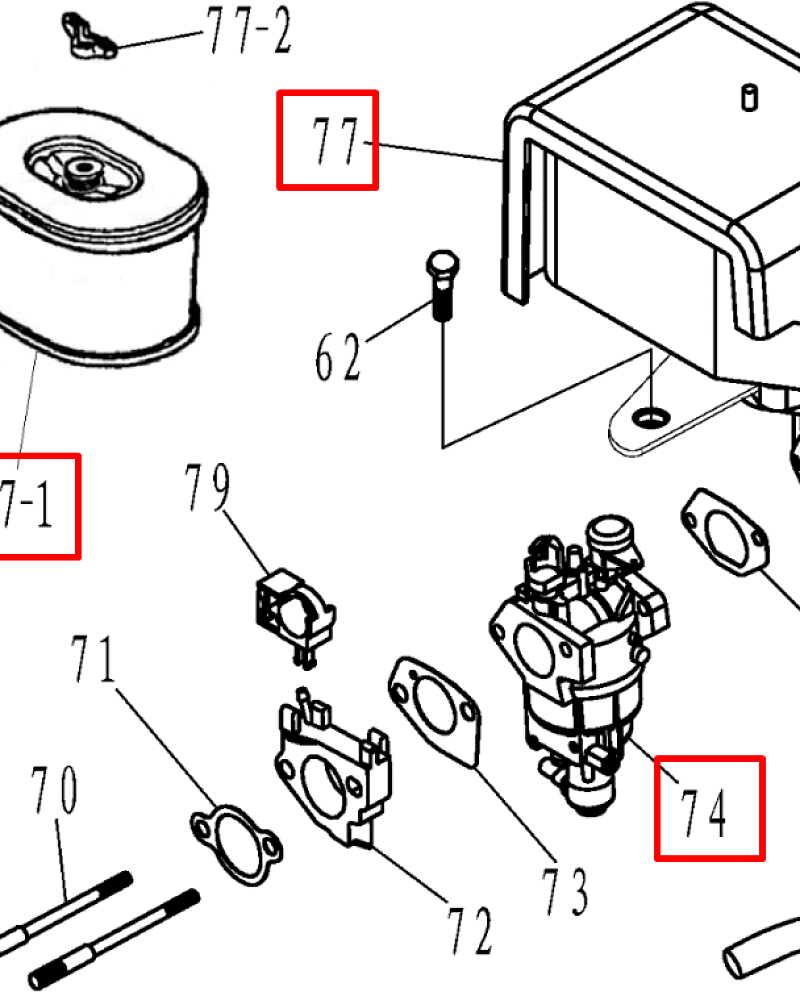 77-2
77
62
7-1
79
71
70
72
73
74