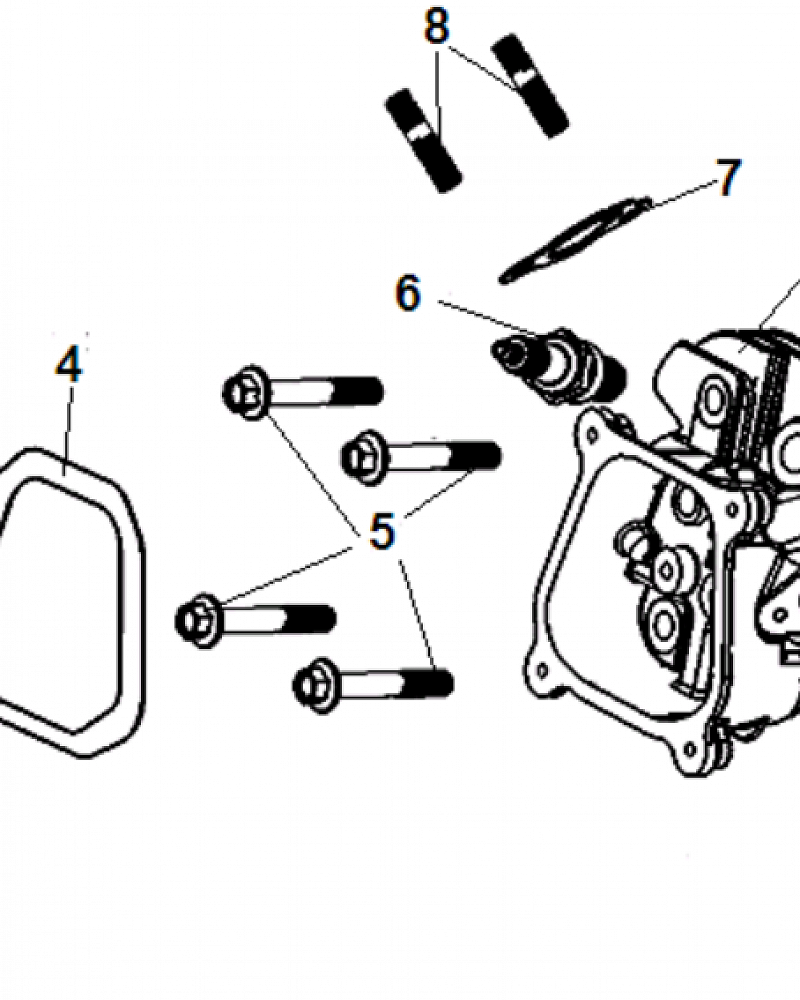 8
7
6
4
5