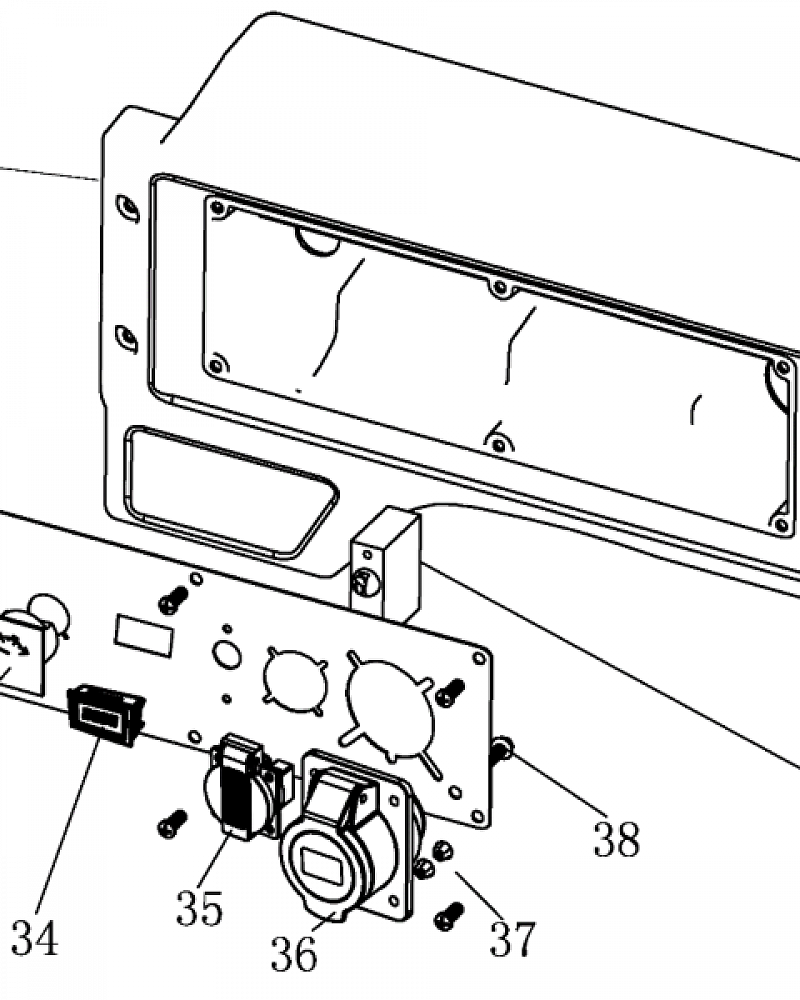 38
35
37
34
36