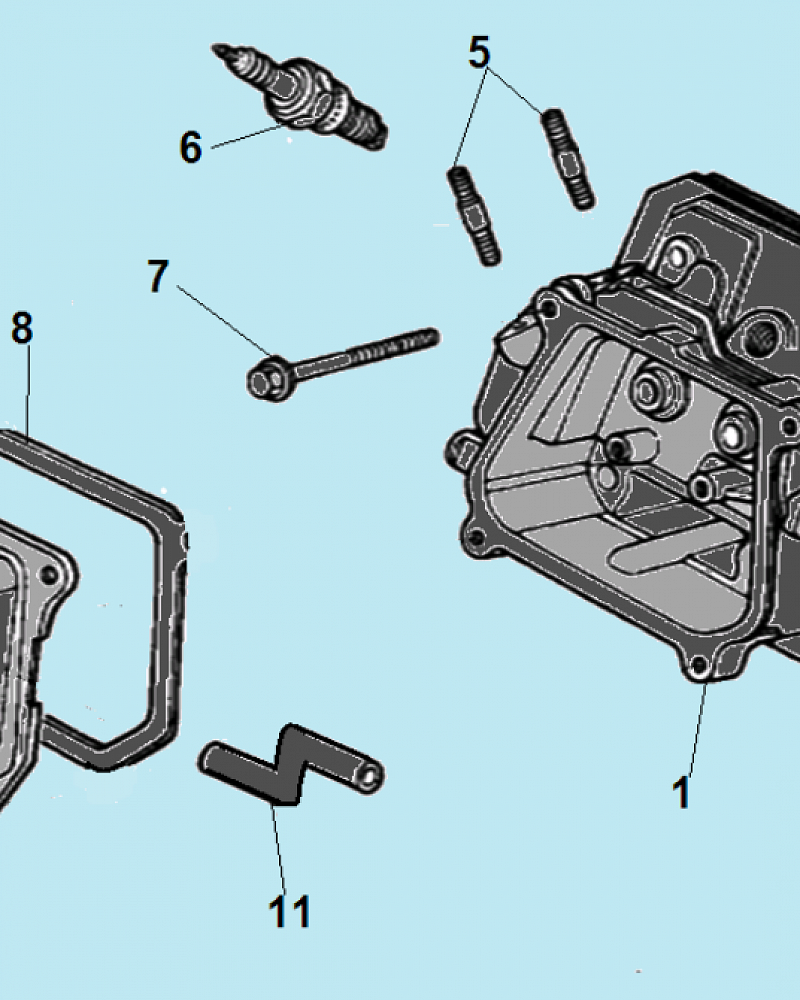 5
6
7
8
1
11