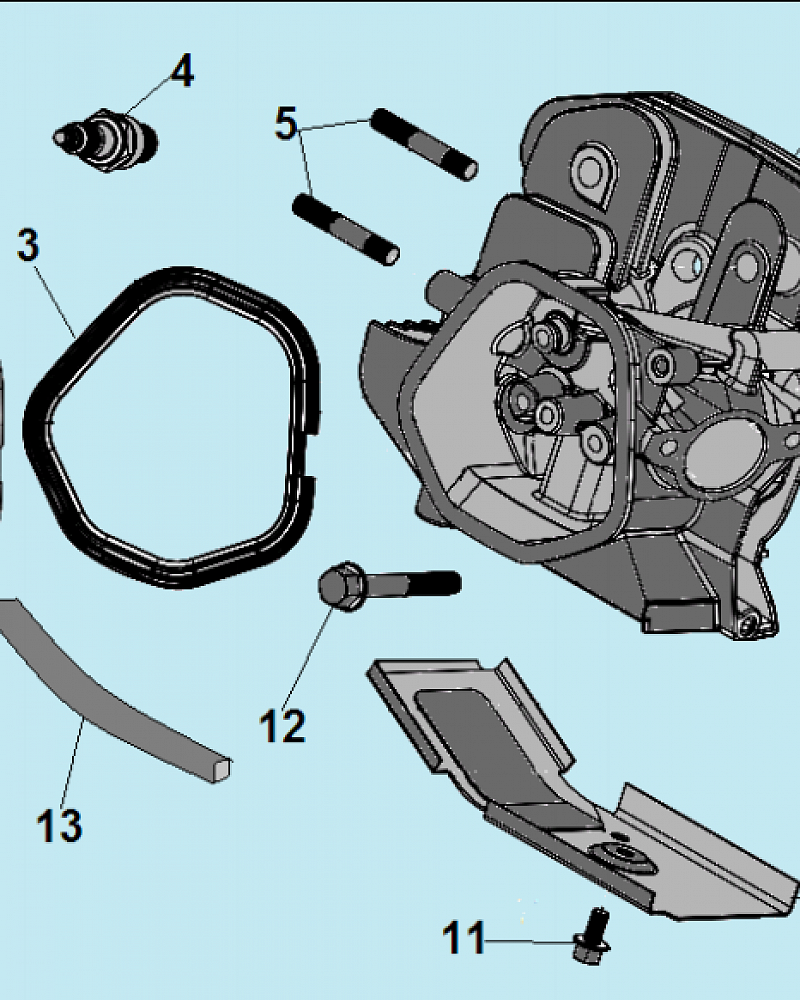 4
5
3
12
13
11