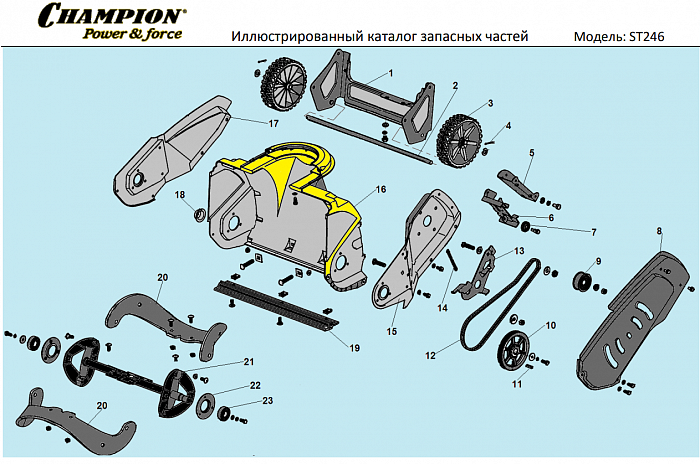 CHAMPION®
Power & force

Иллюстрированный каталог запасных частей

Модель: ST246

1
2
3
4
5
6
7
8
9
10
11
12
13
14
15
16
17
18
19
20
21
22
23
20