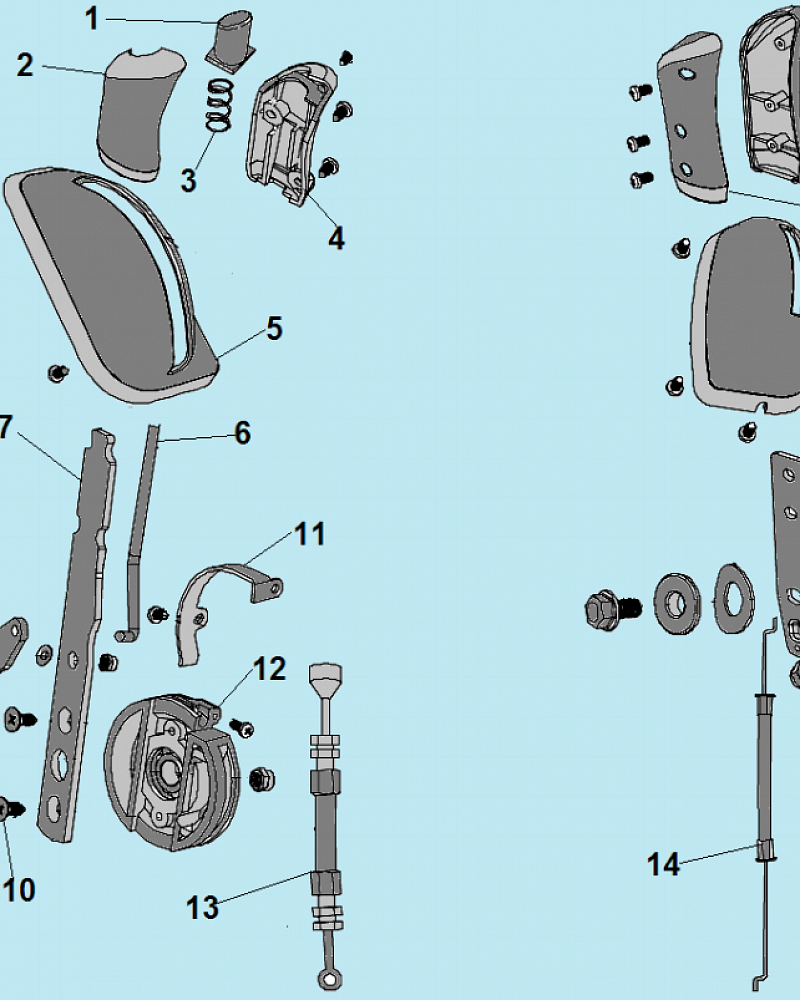 1
2
3
4
5
7
6
11
12
10
13
14