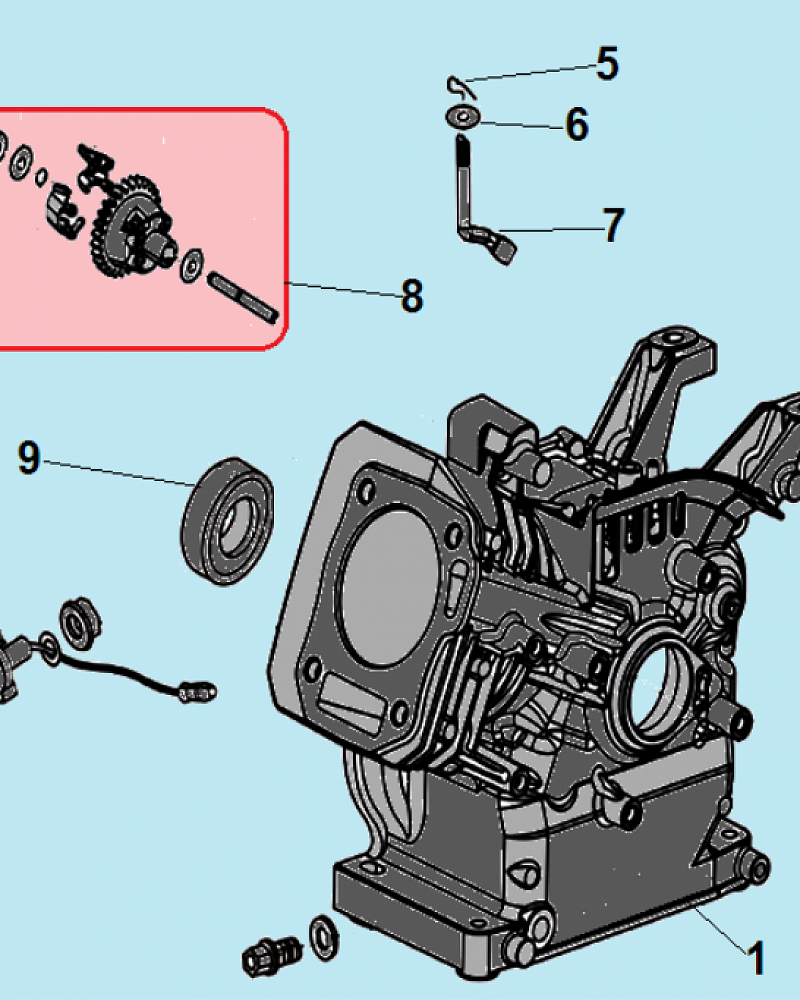 5
6
7
8
9
1