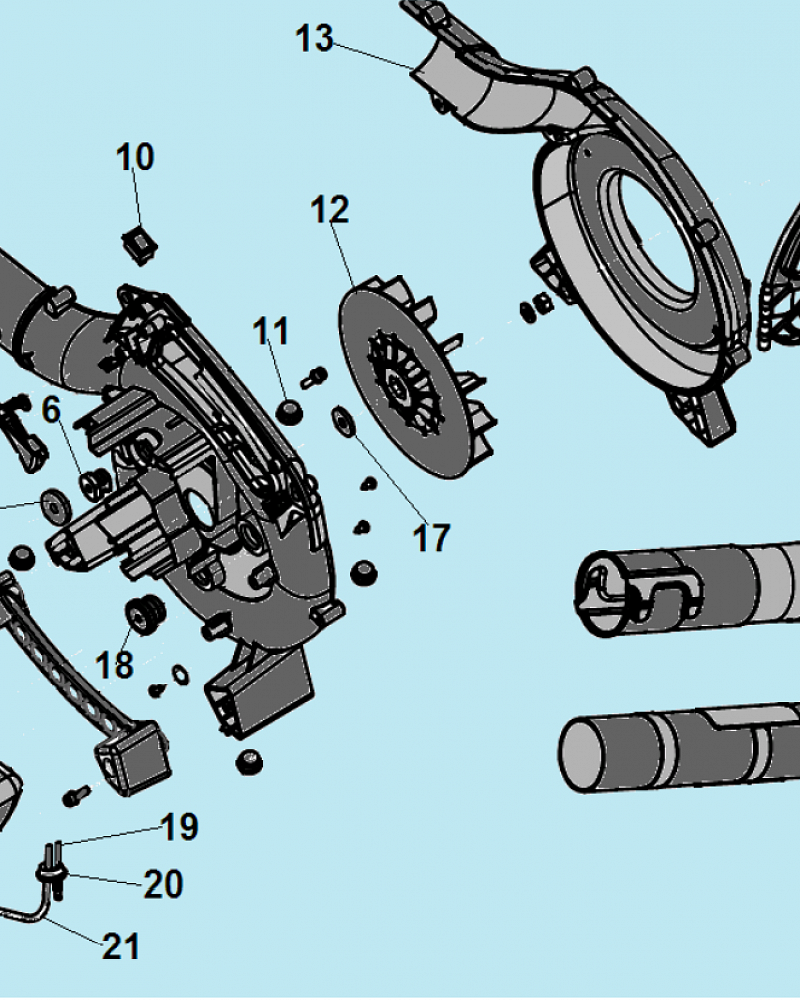 13
10
12
11
6
17
18
19
20
21