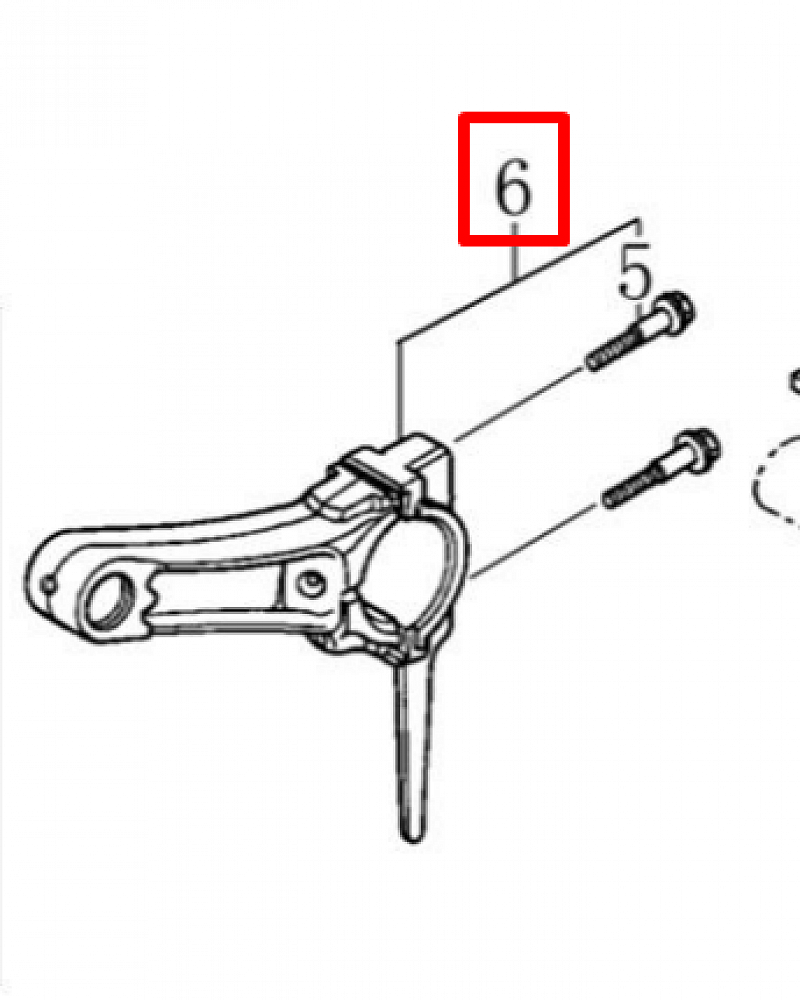 6
5