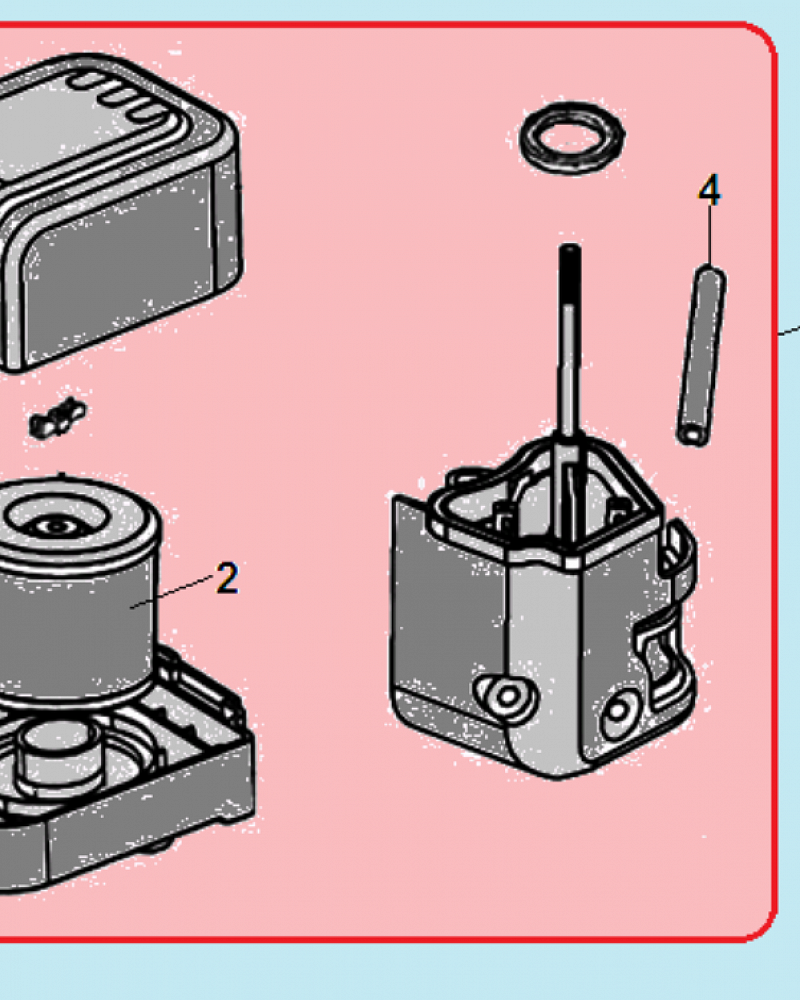 4

2