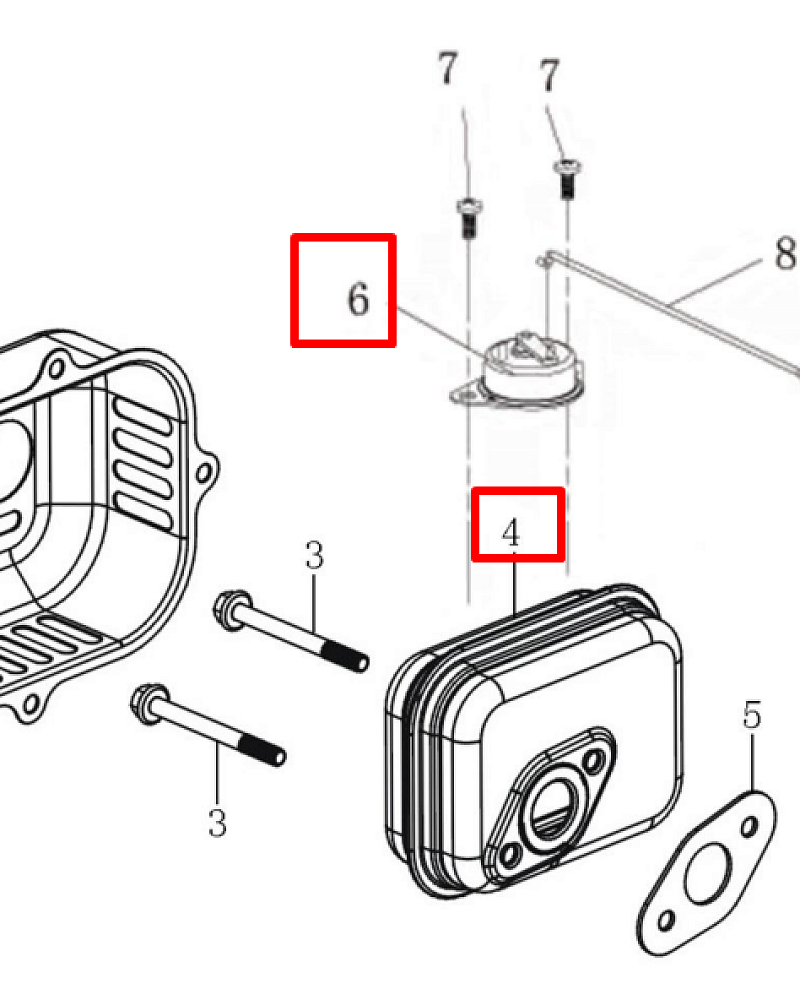 7
7
8
6
4
3
3
5