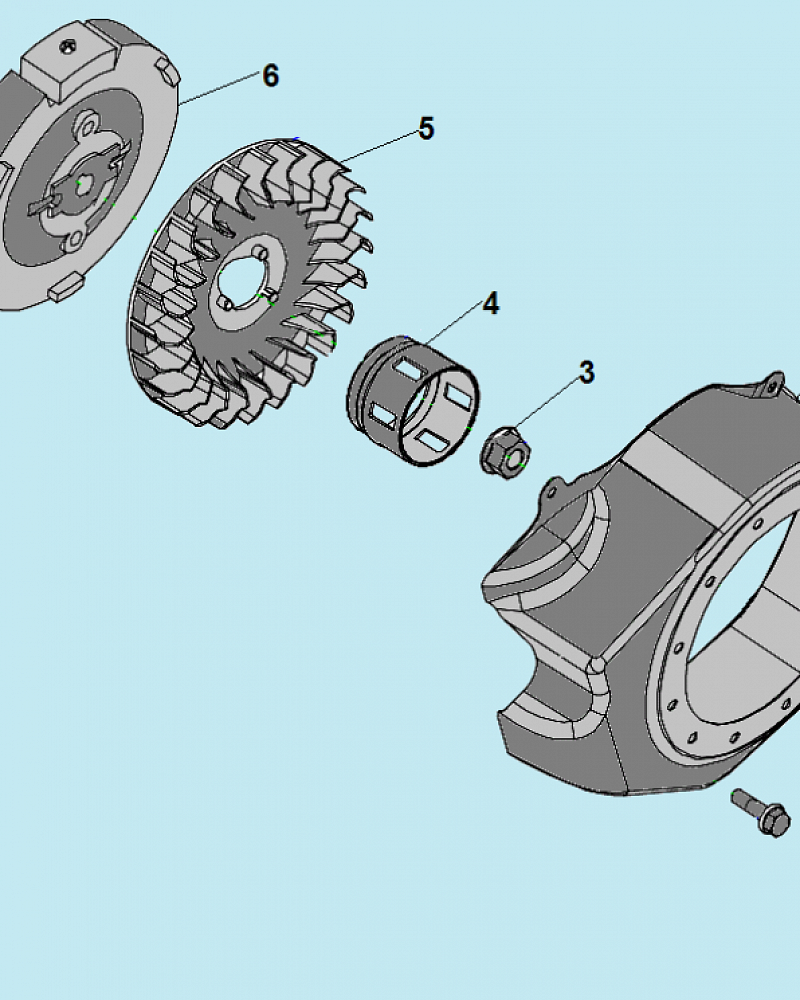 6
5
4
3