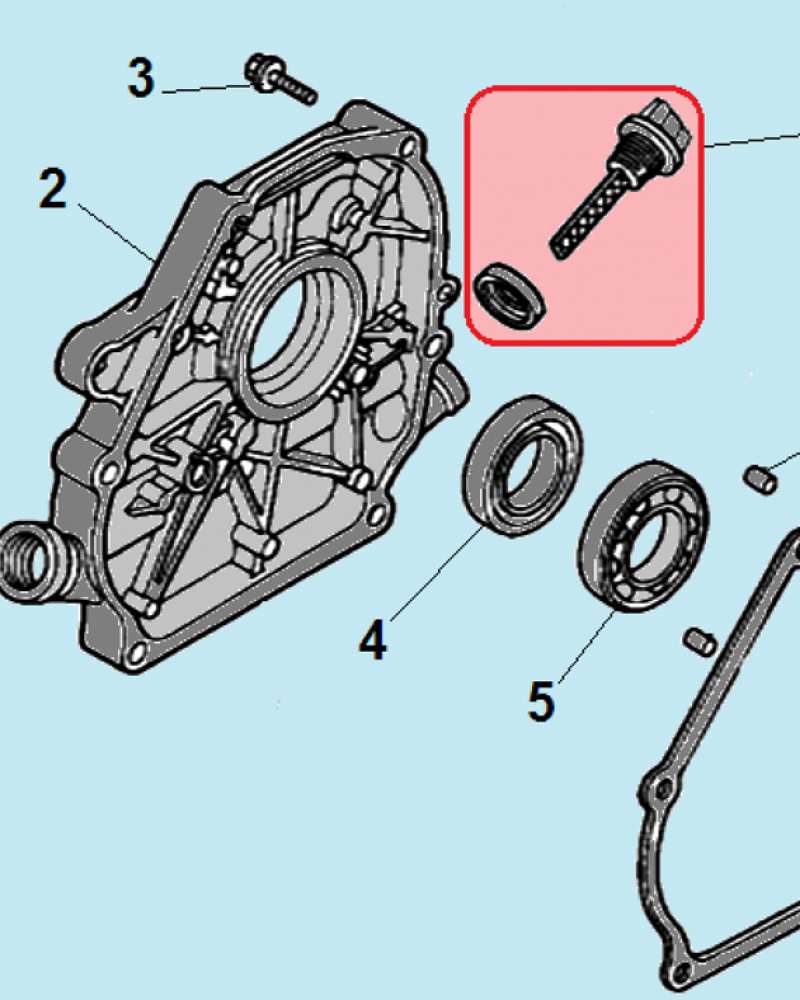 3
2
4
5