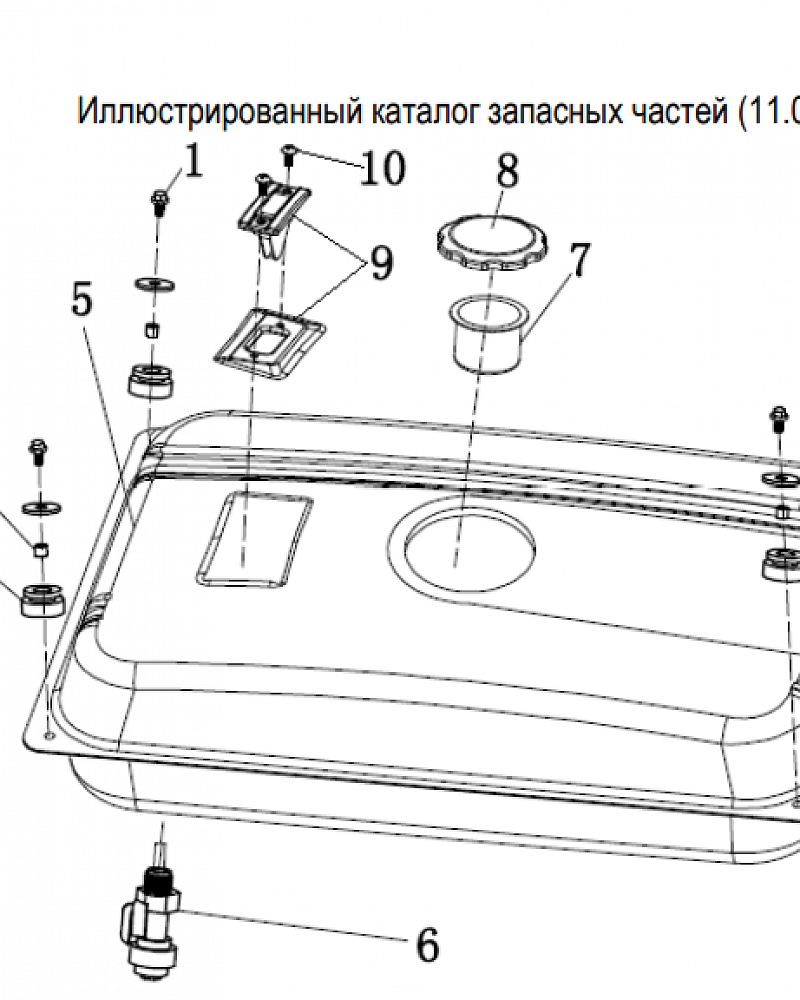 Иллюстрированный каталог запасных частей (11.0

1
10
8
9
7
5
6