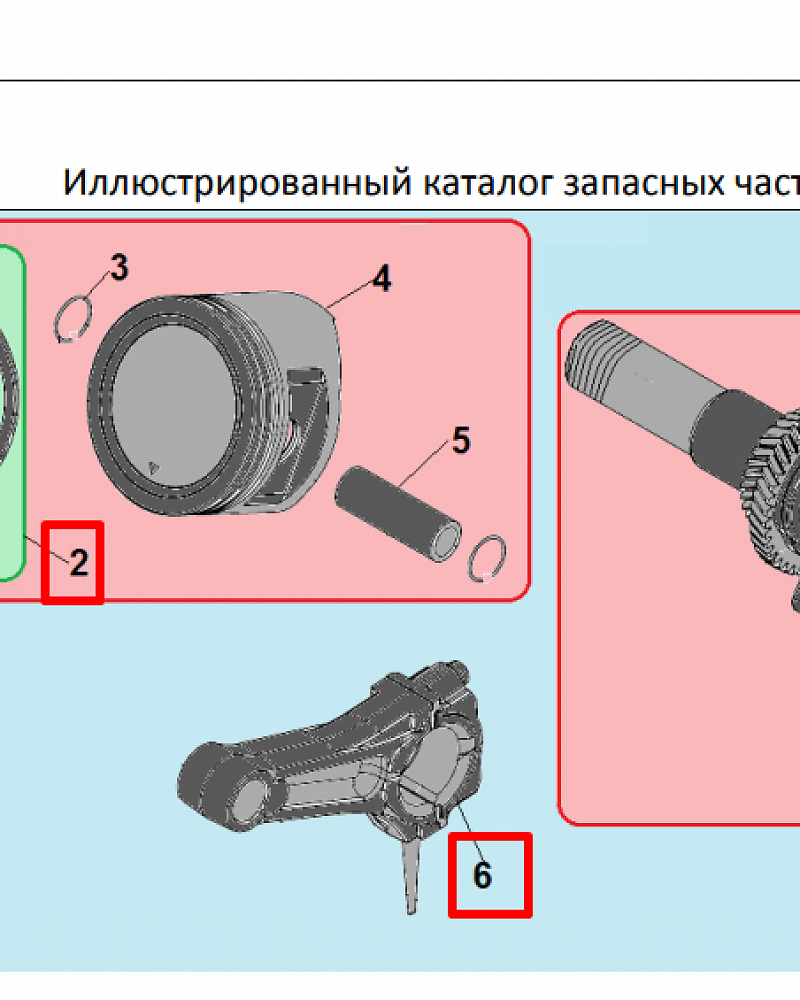 Иллюстрированный каталог запасных част

3
4
5
2
6