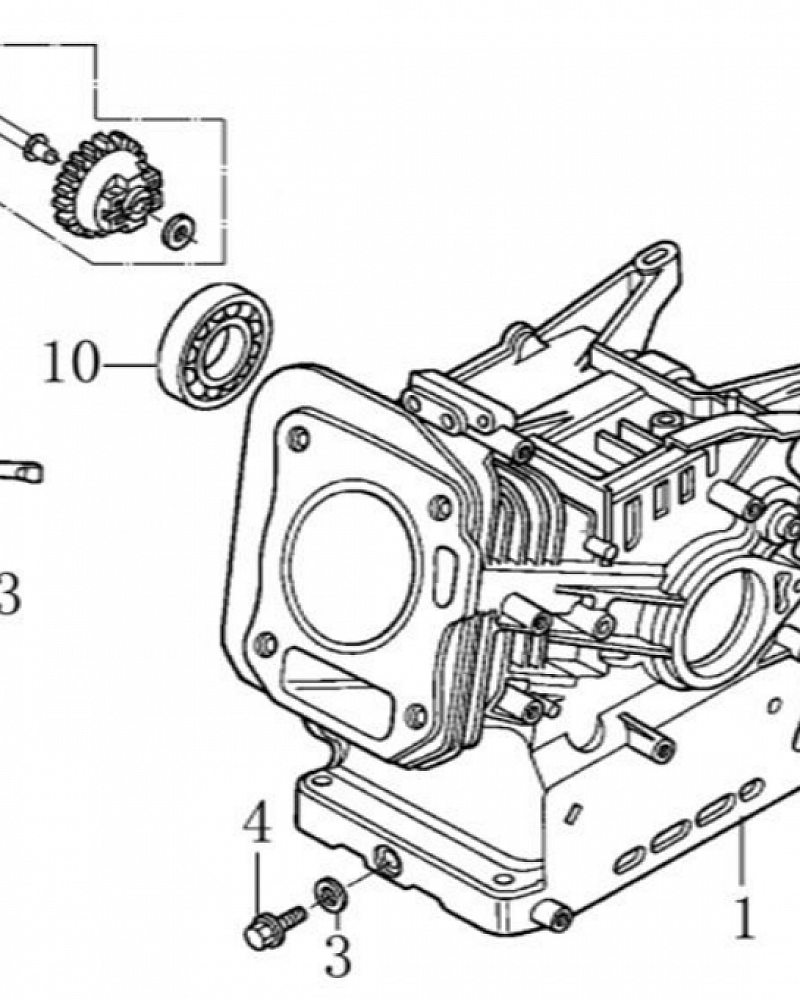 10
3
4
3
1