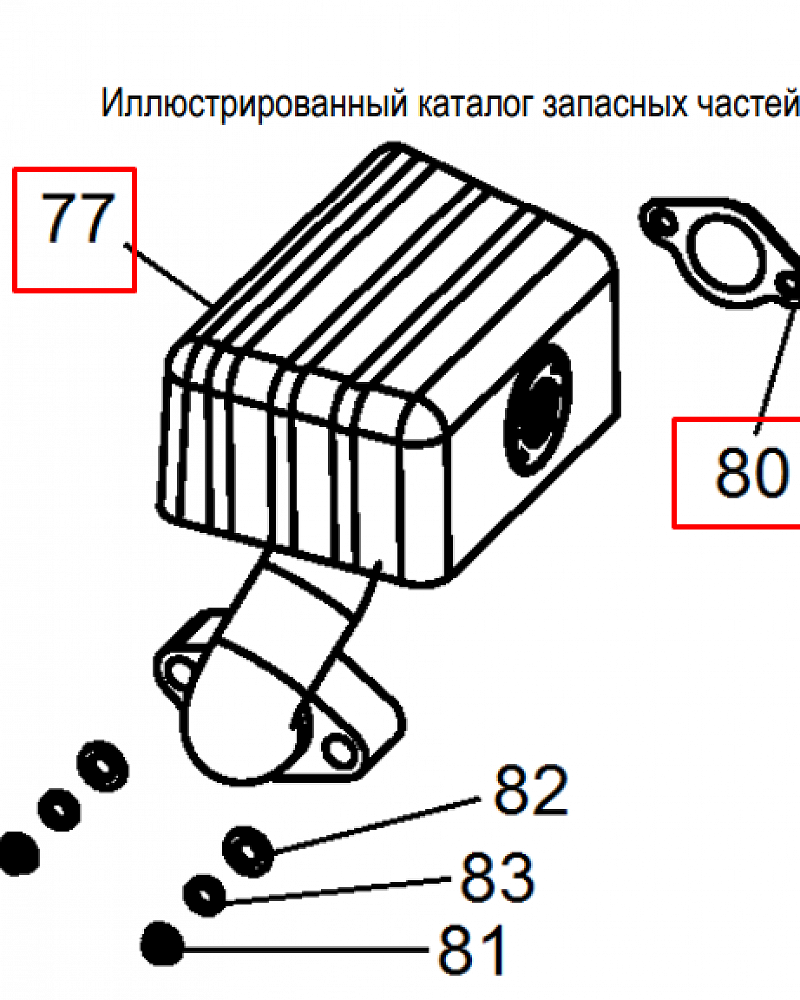 Иллюстрированный каталог запасных частей

77

80

82

83

81