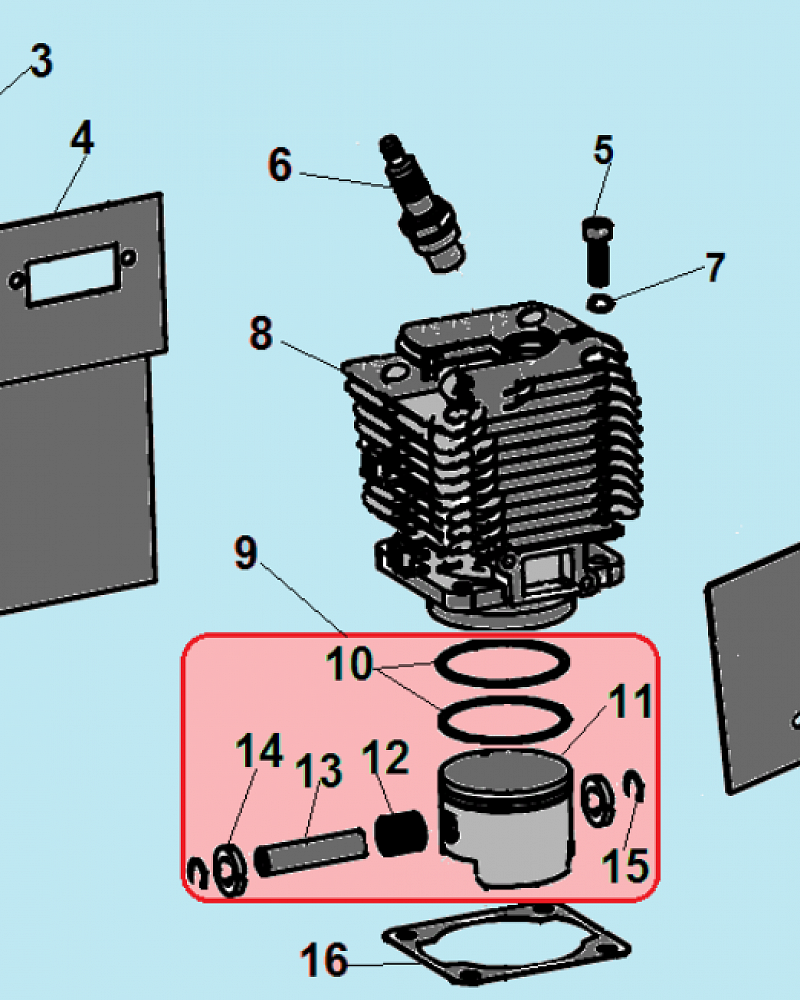 3
4
6
5
7
8
9
10
11
14
13
12
15
16