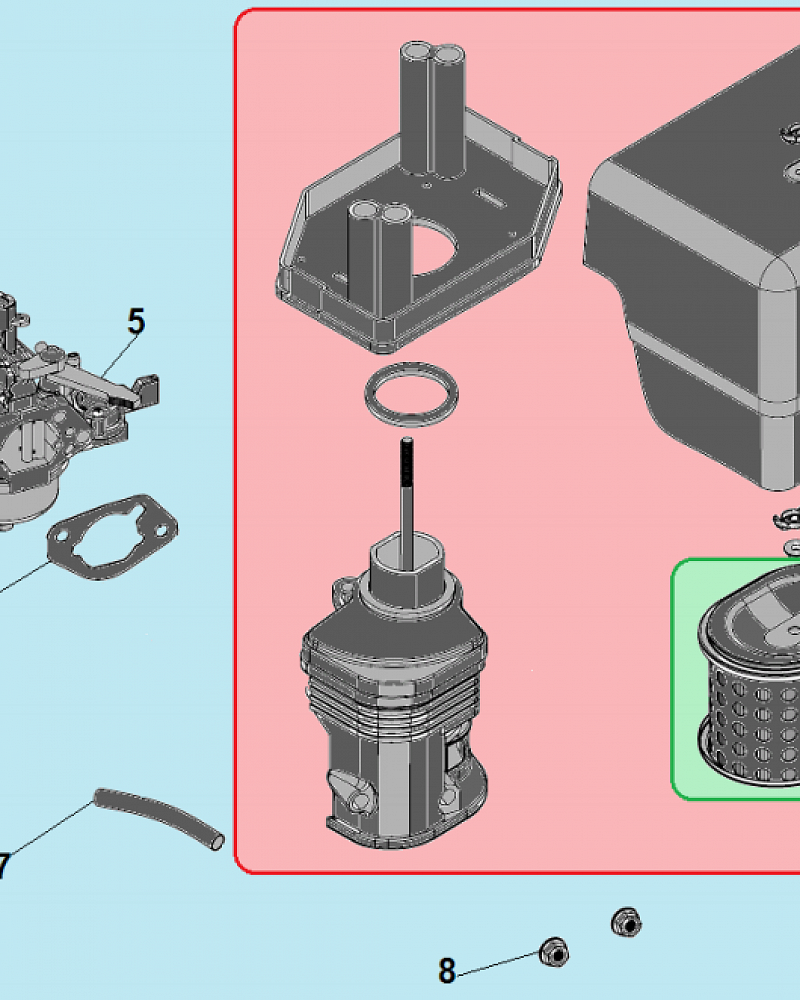 5

7

8