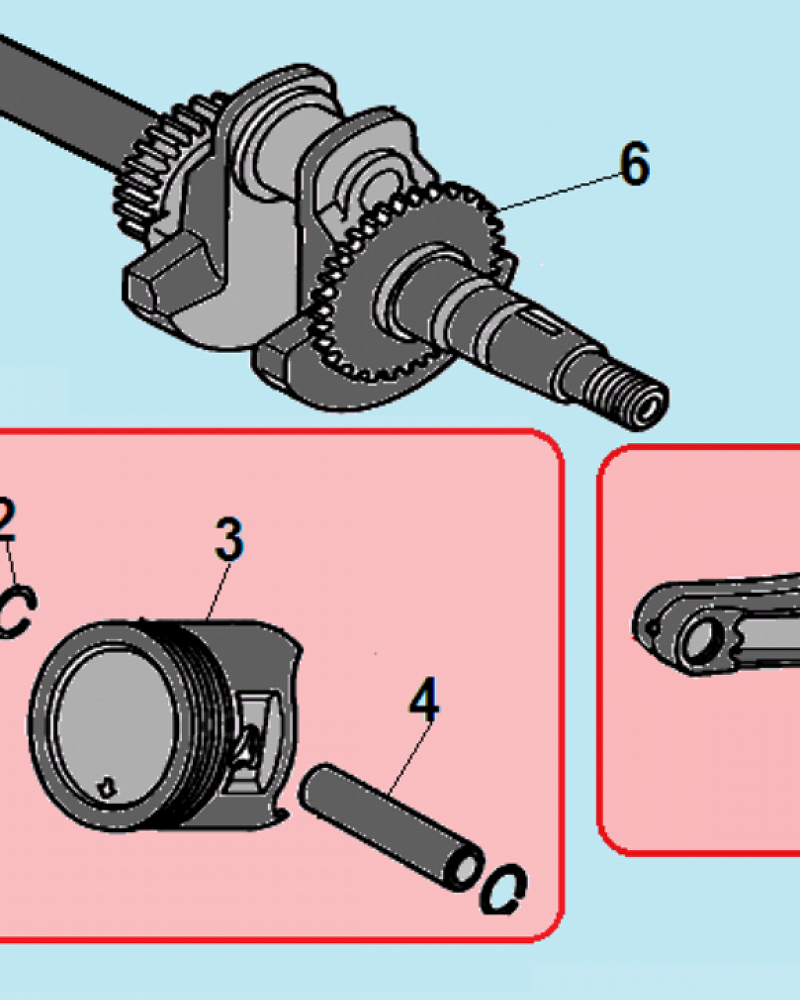 6

2

3

4