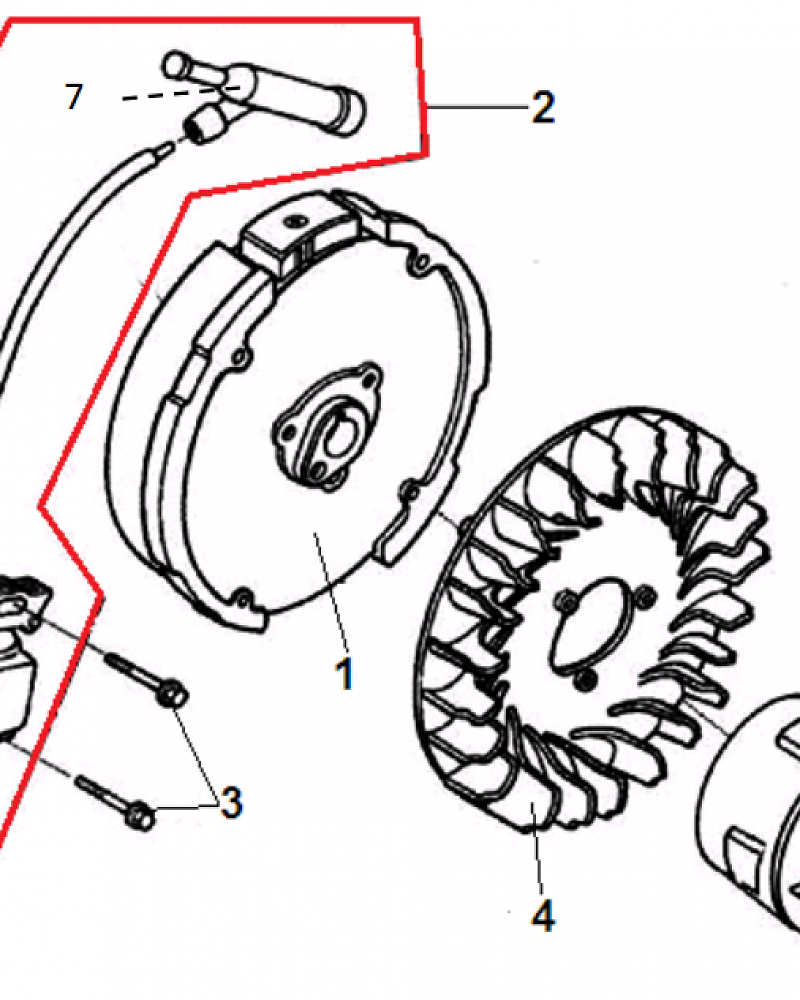 7
2
1
3
4