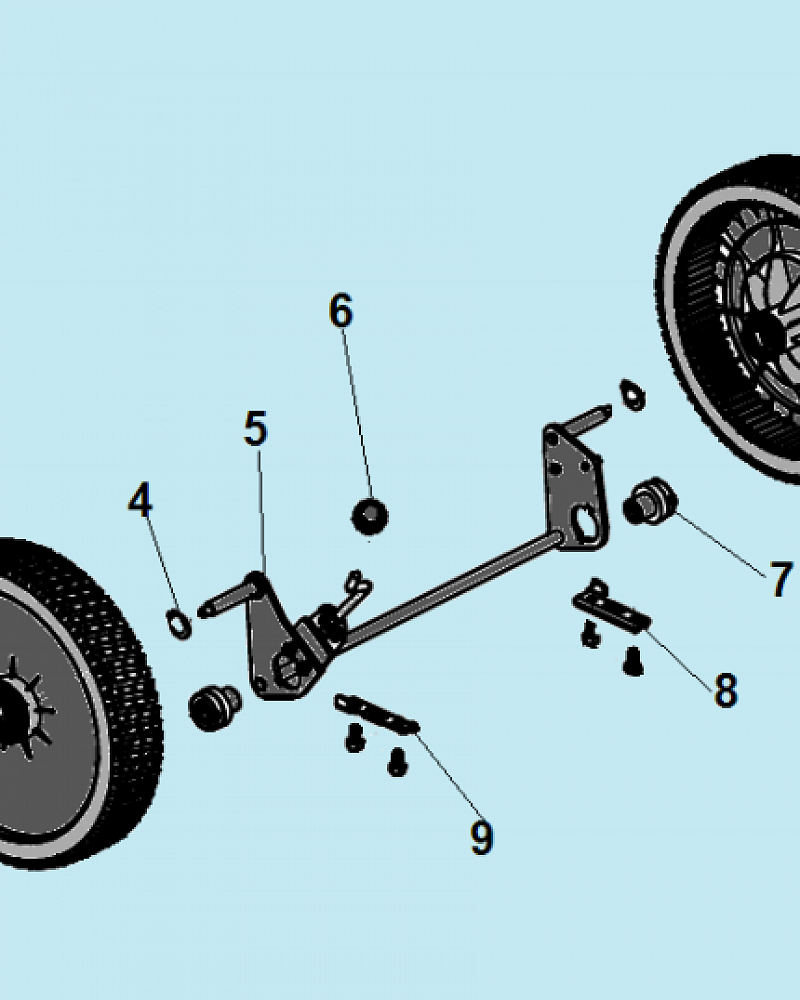 6
5
4
7
8
9