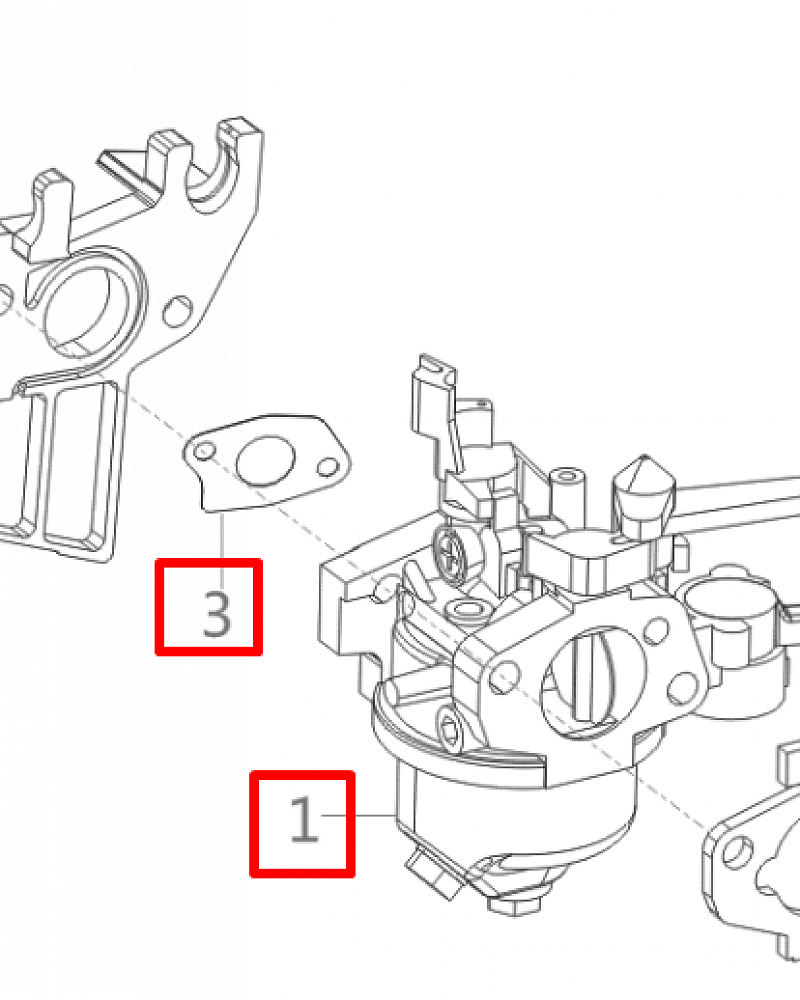 3

1