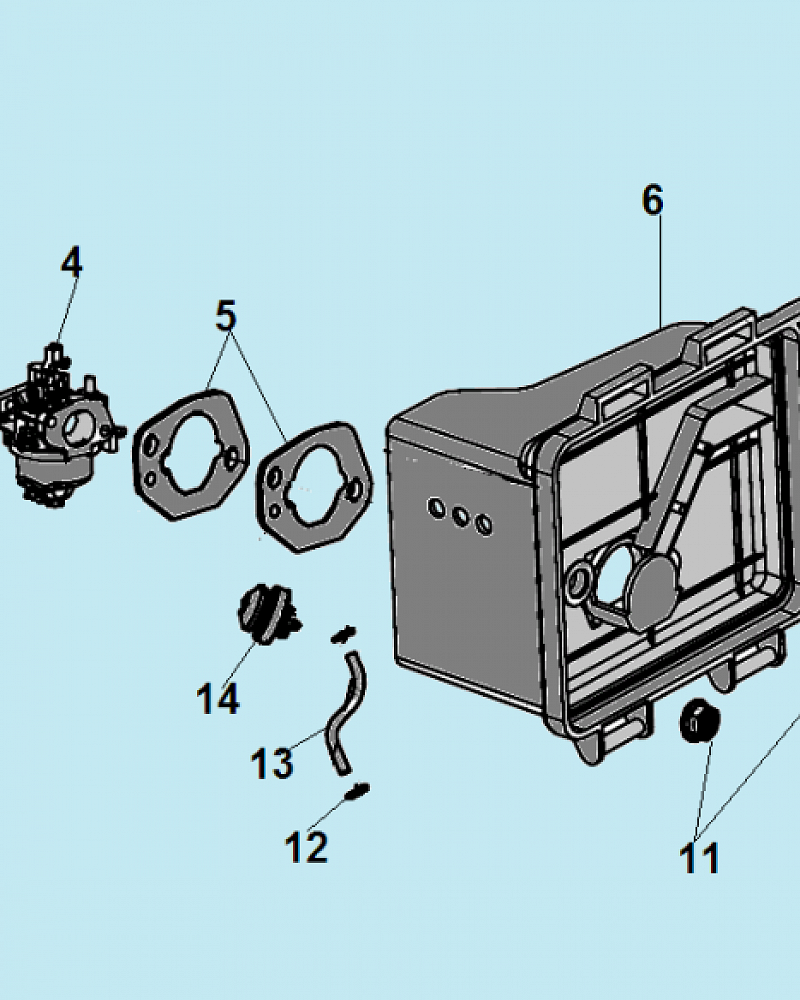 6
4
5
14
13
12
11