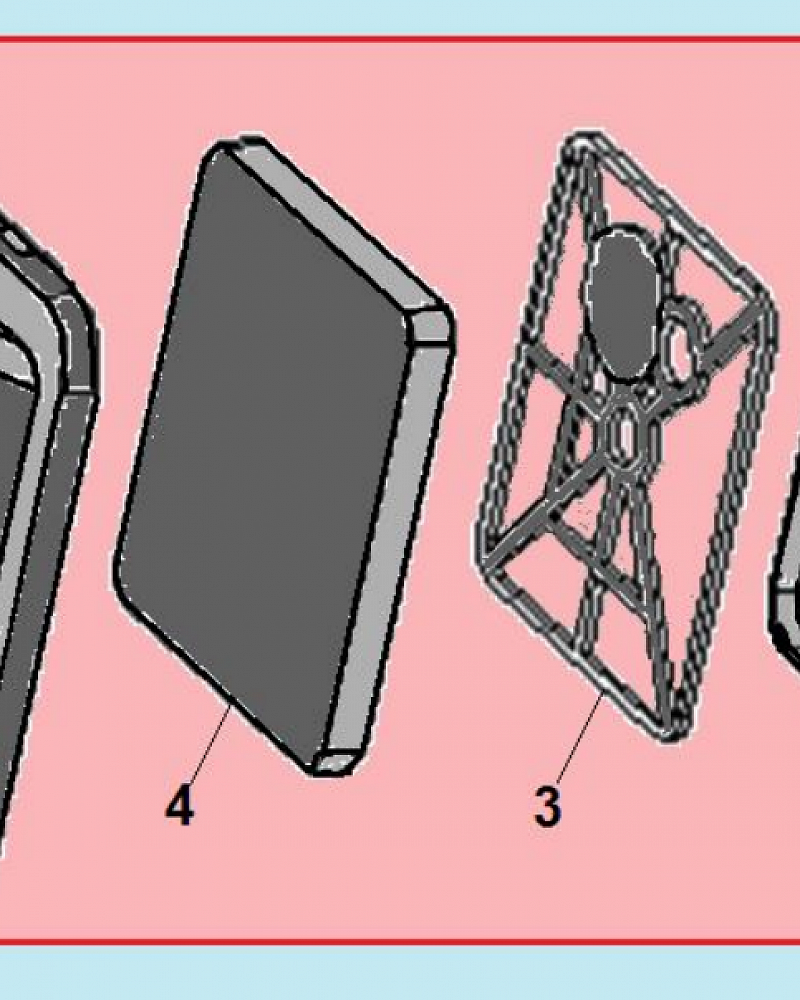 4

3