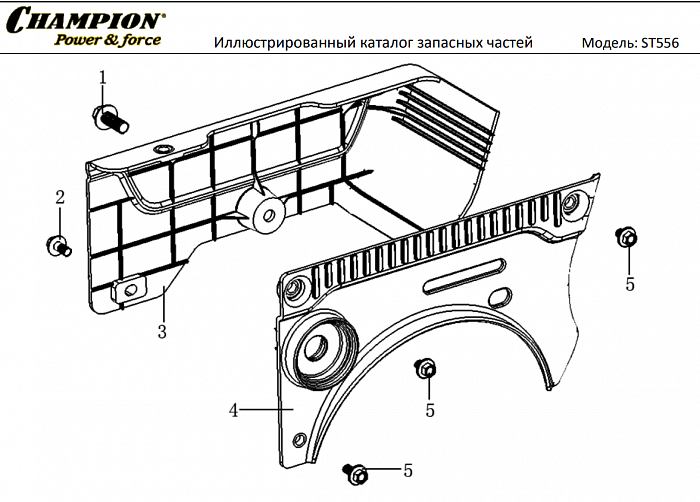 CHAMPION®
Power & force

Иллюстрированный каталог запасных частей

Модель: ST556

1
2
3
4
5
5
5