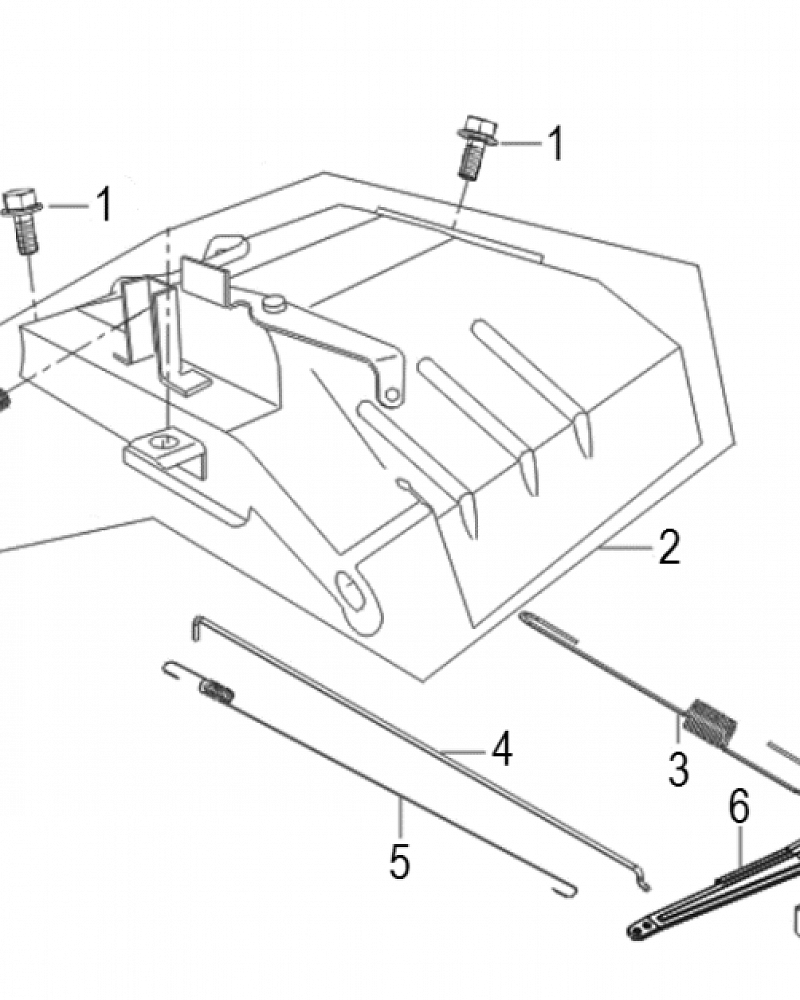 1
1
2
4
3
6
5