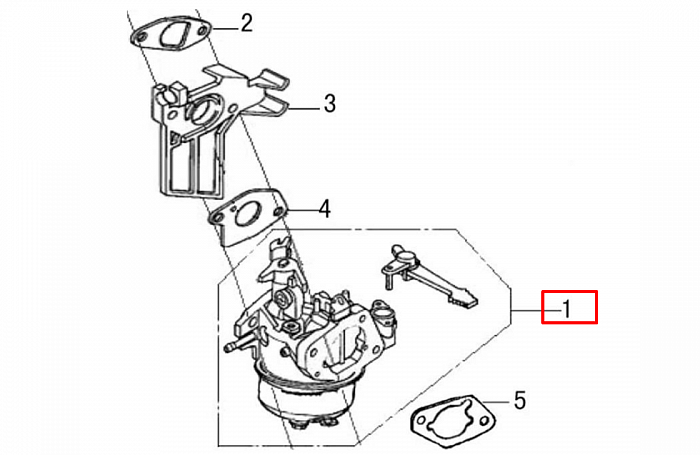 2
3
4
1
5