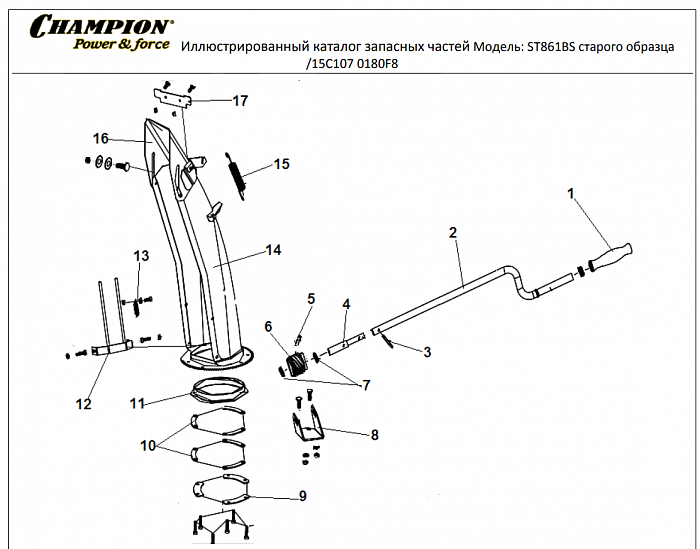 CHAMPION®
Power & force
Иллюстрированный каталог запасных частей Модель: ST861BS старого образца /15C107 0180F8

17
16
15
1
2
14
13
5
4
6
3
7
12
11
8
10
9