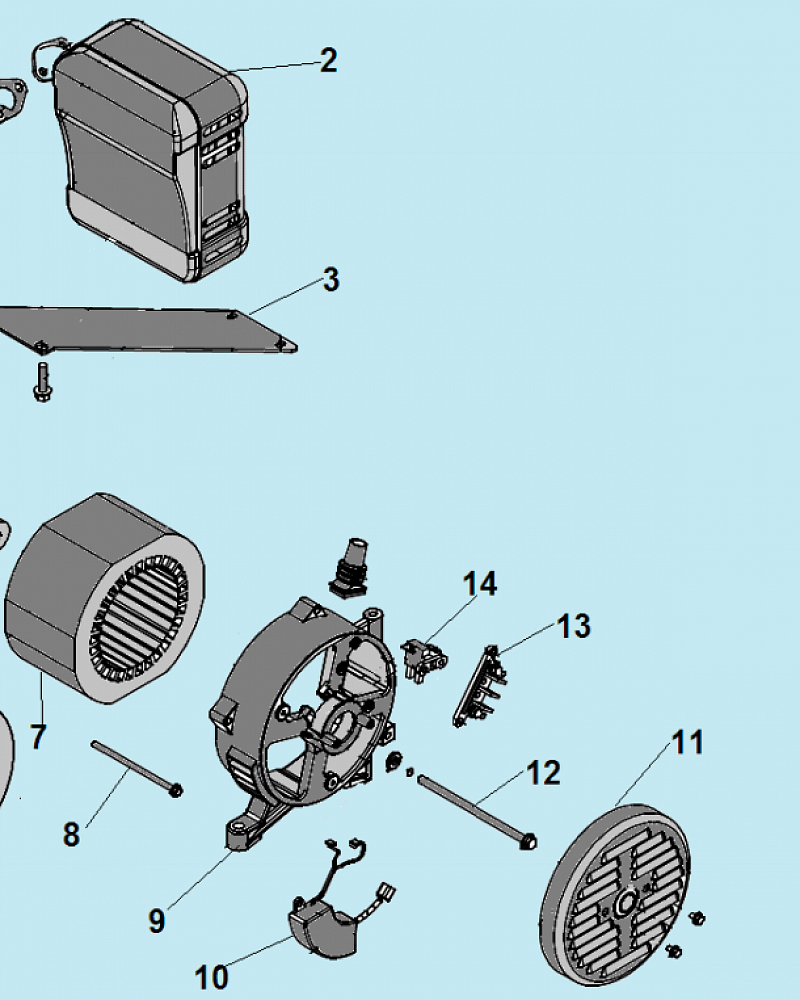 2

3

14

13

7

11

12

8

9

10