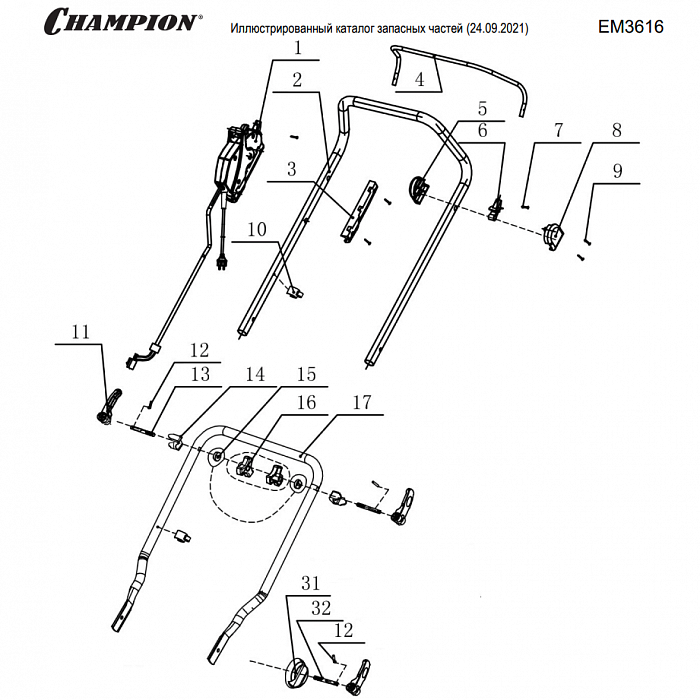 CHAMPION®

Иллюстрированный каталог запасных частей (24.09.2021)

EM3616

1
2
3
4
5
6
7
8
9
10
11
12
13
14
15
16
17
31
32
12