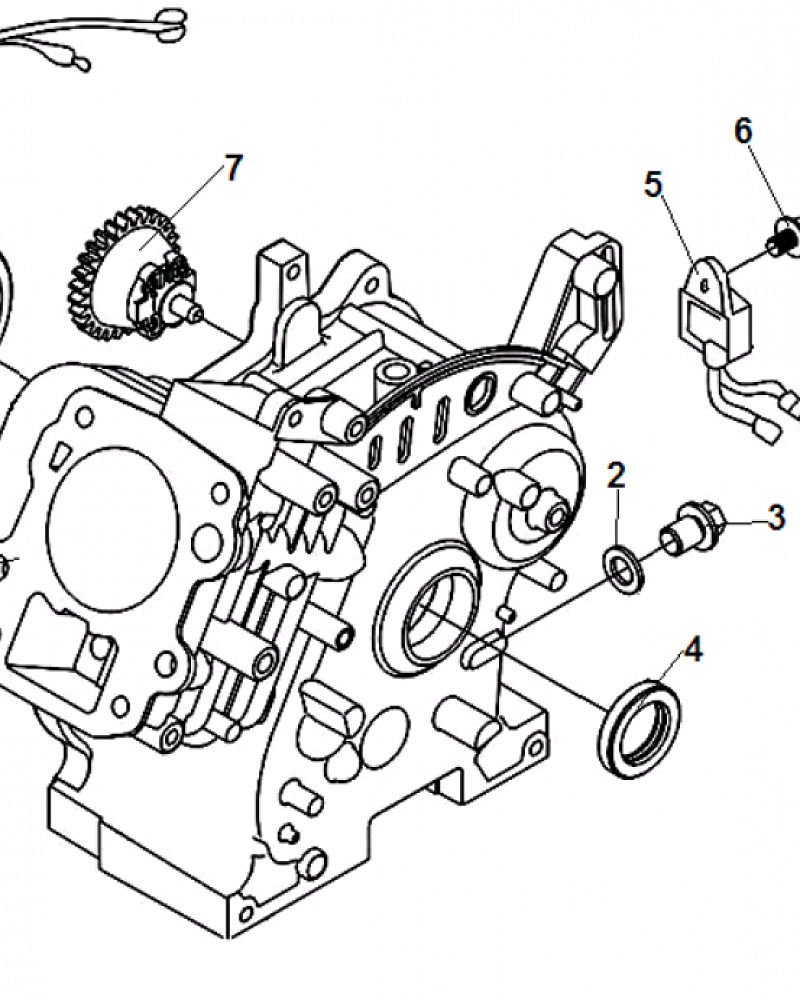 7
6
5
2
3
4