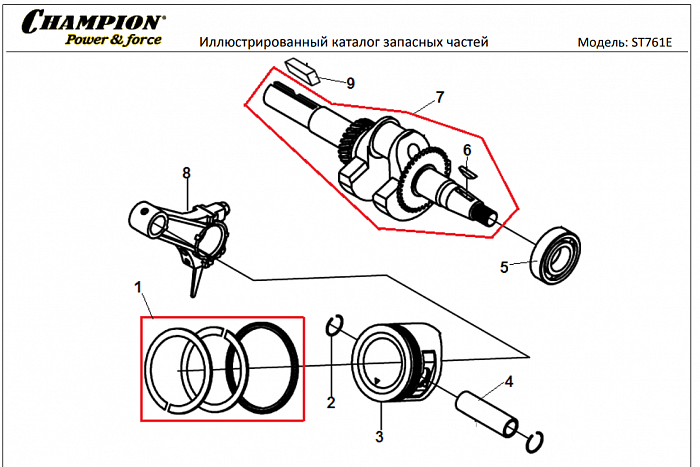 CHAMPION®
Power & force

Иллюстрированный каталог запасных частей

Модель: ST761E

9
7
6
8
5
1
2
3
4