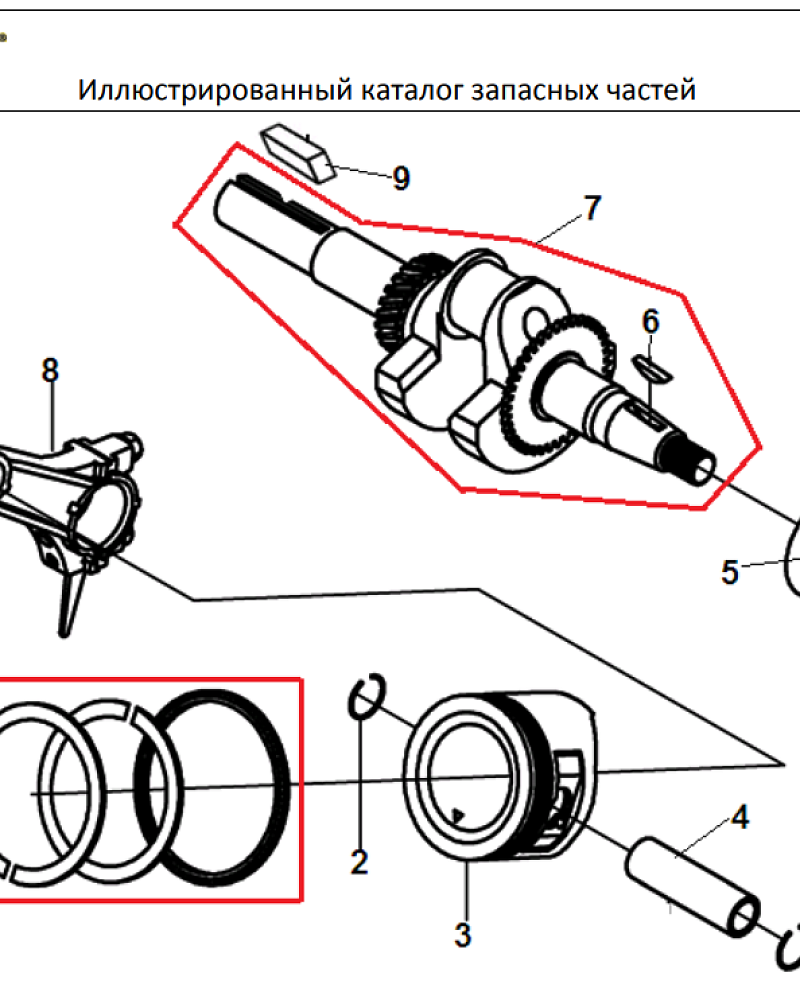 Иллюстрированный каталог запасных частей

9
7
6
8
5
2
3
4