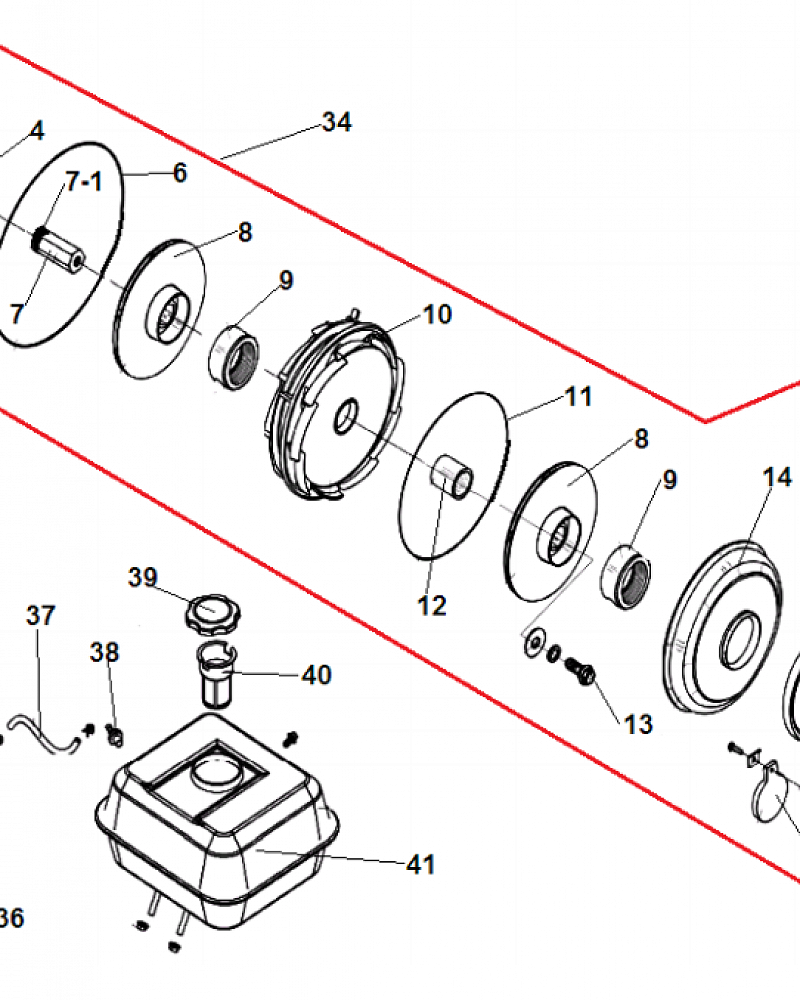 4
34
7-1
6
8
7
9
10
11
8
9
14
12
39
37
38
40
13
41
36