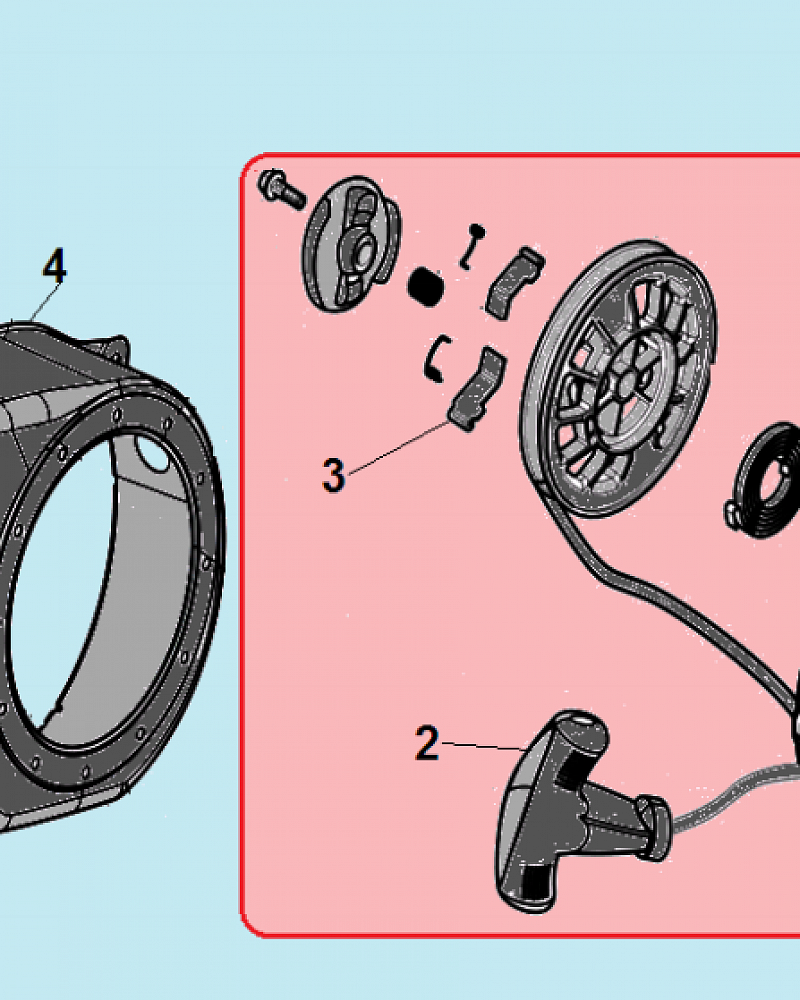 4

3

2