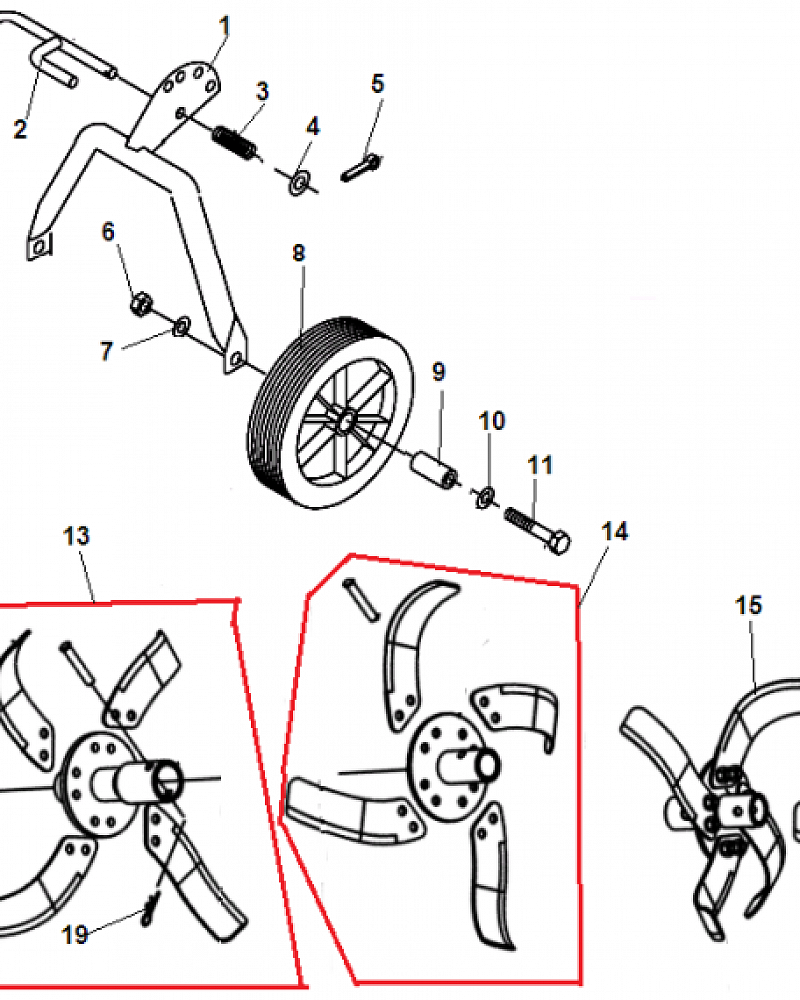 1
2
3
4
5
6
7
8
9
10
11
13
14
15
19