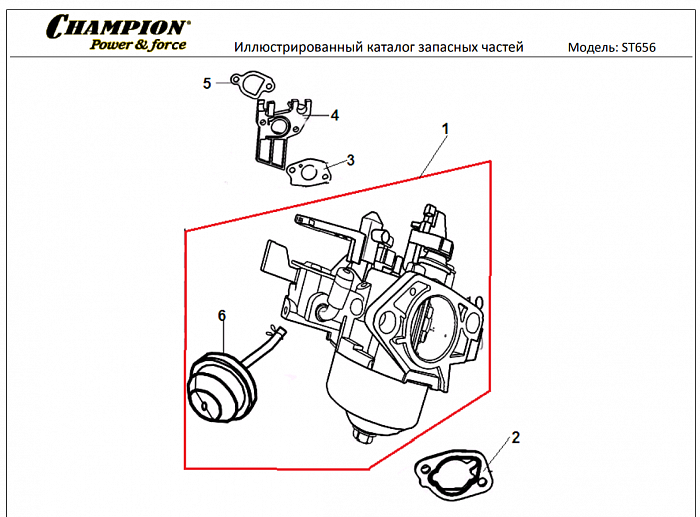 CHAMPION®
Power & force

Иллюстрированный каталог запасных частей

Модель: ST656

5
4
3
1
6
2