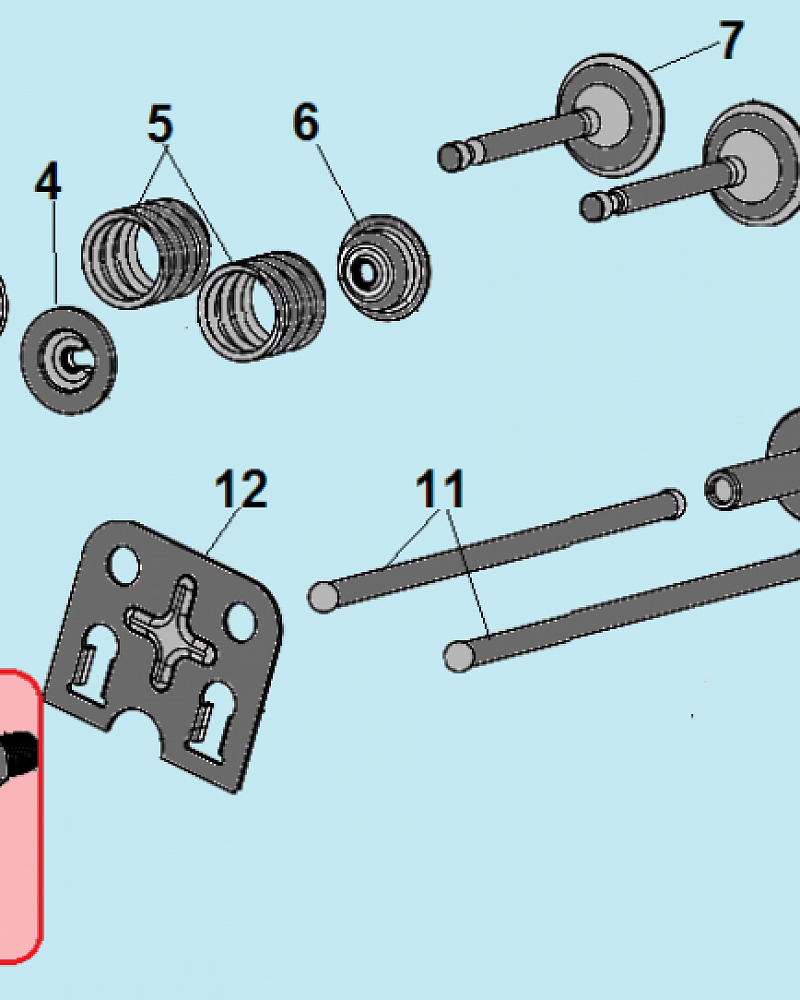 7
5
6
4
12
11