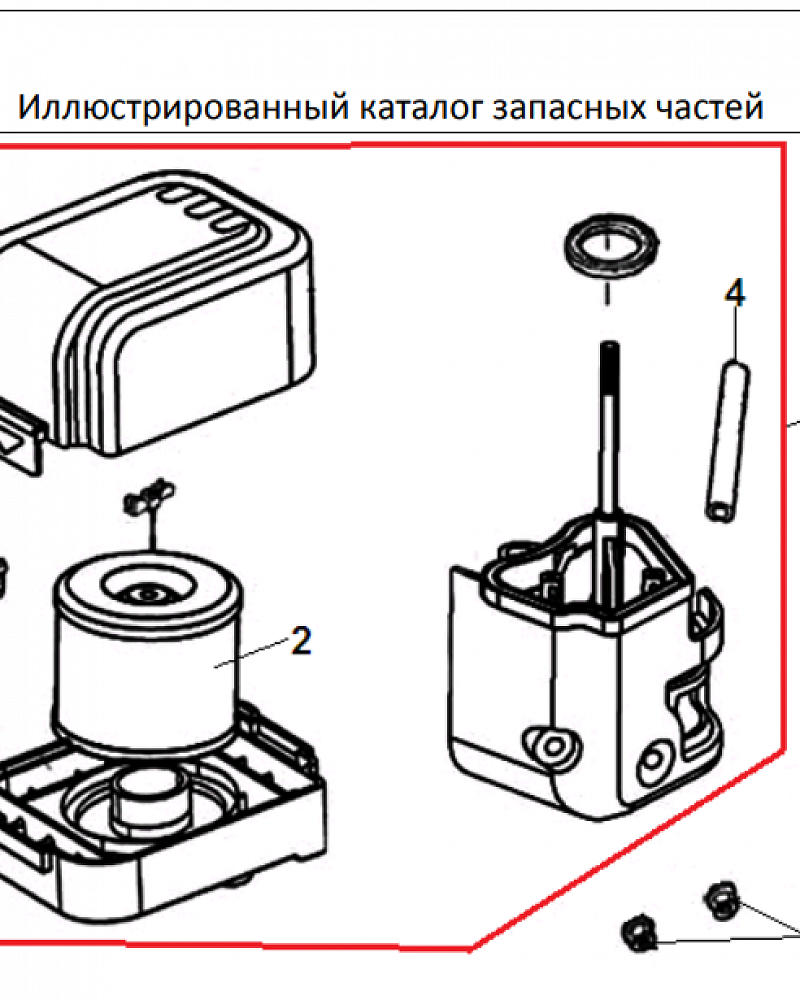 Иллюстрированный каталог запасных частей

4

2